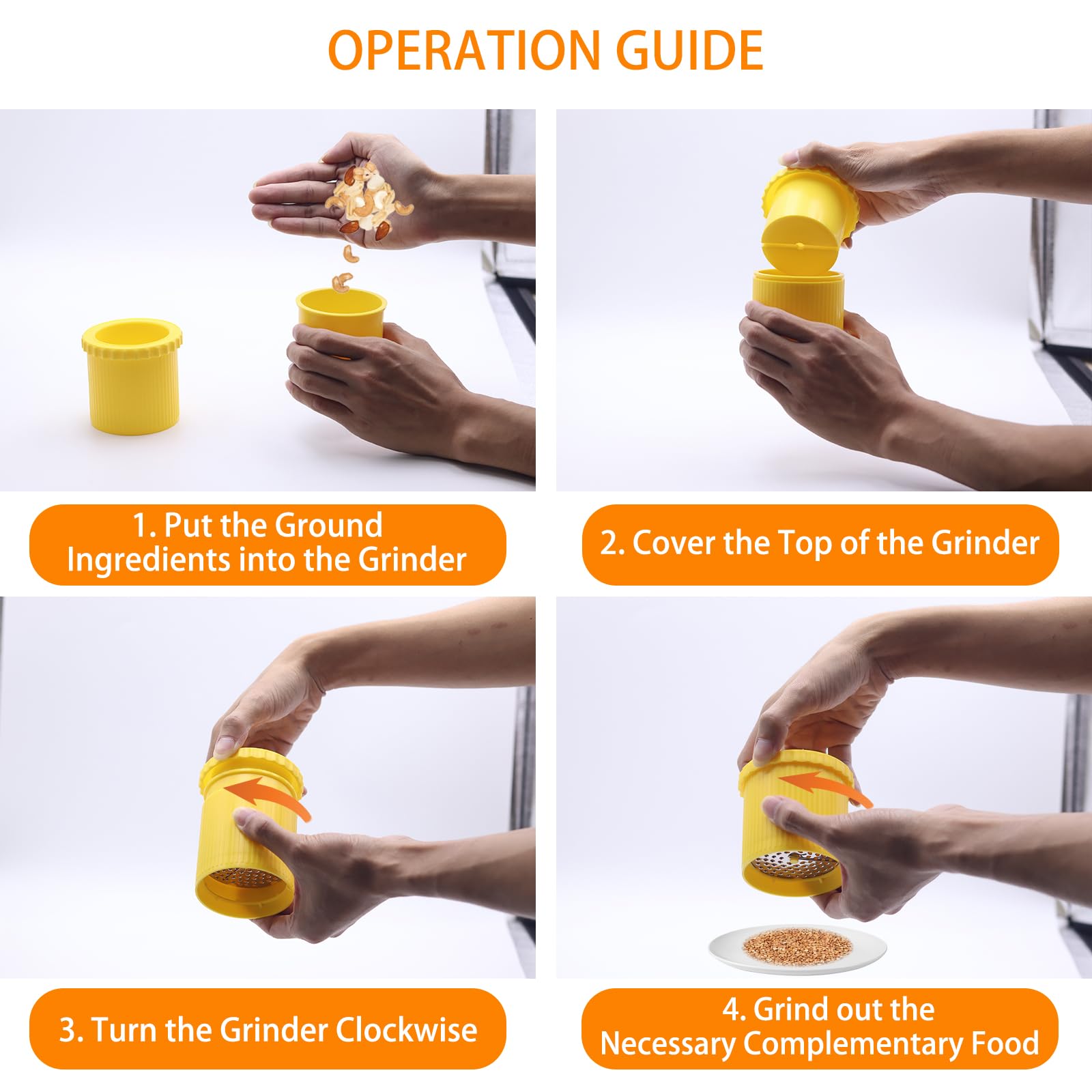 OPERATION GUIDE

1. Put the Ground Ingredients into the Grinder

2. Cover the Top of the Grinder

3. Turn the Grinder Clockwise

4. Grind out the Necessary Complementary Food