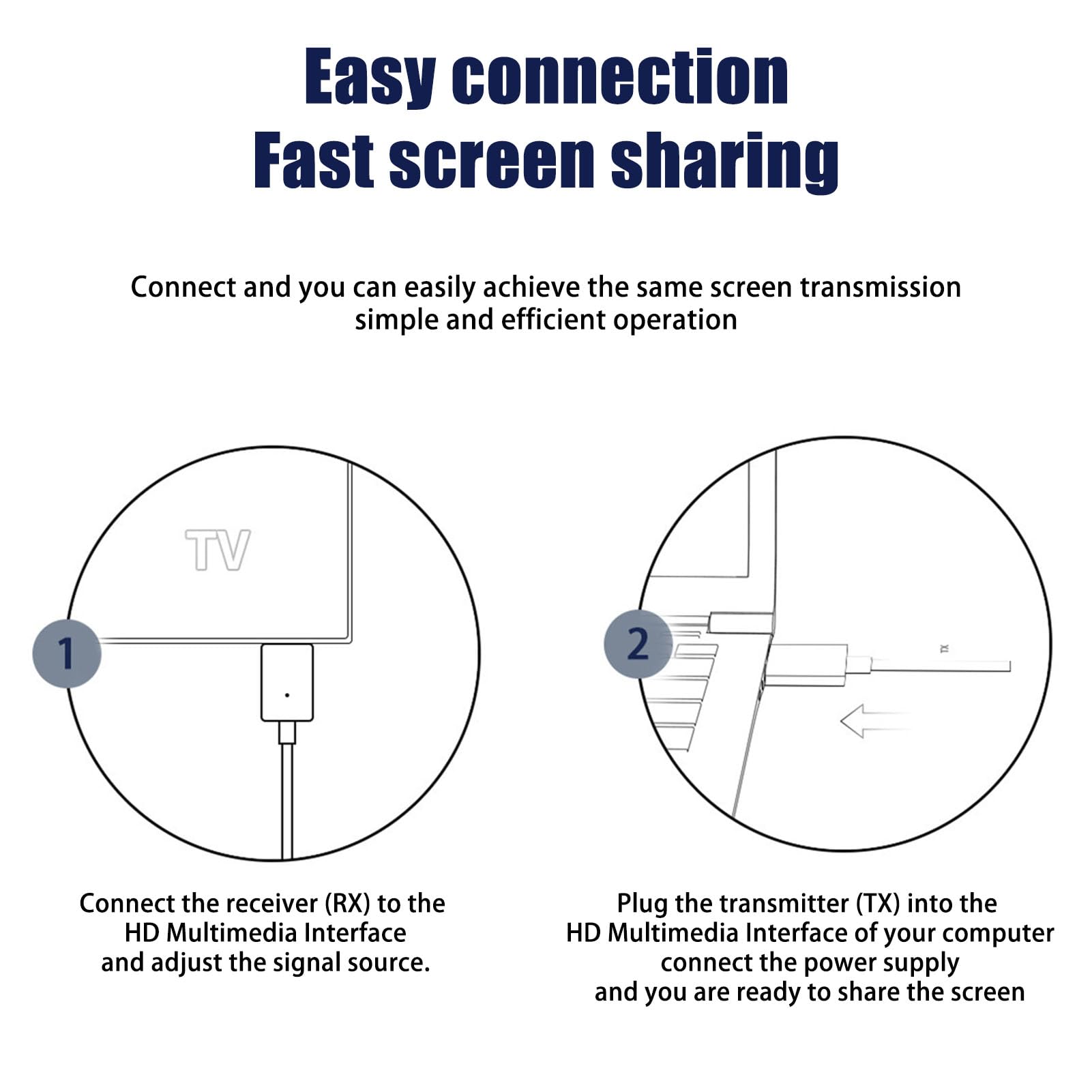 Easy connection
Fast screen sharing

Connect and you can easily achieve the same screen transmission simple and efficient operation

TV

1

2

TX

Connect the receiver (RX) to the HD Multimedia Interface and adjust the signal source.

Plug the transmitter (TX) into the HD Multimedia Interface of your computer connect the power supply and you are ready to share the screen