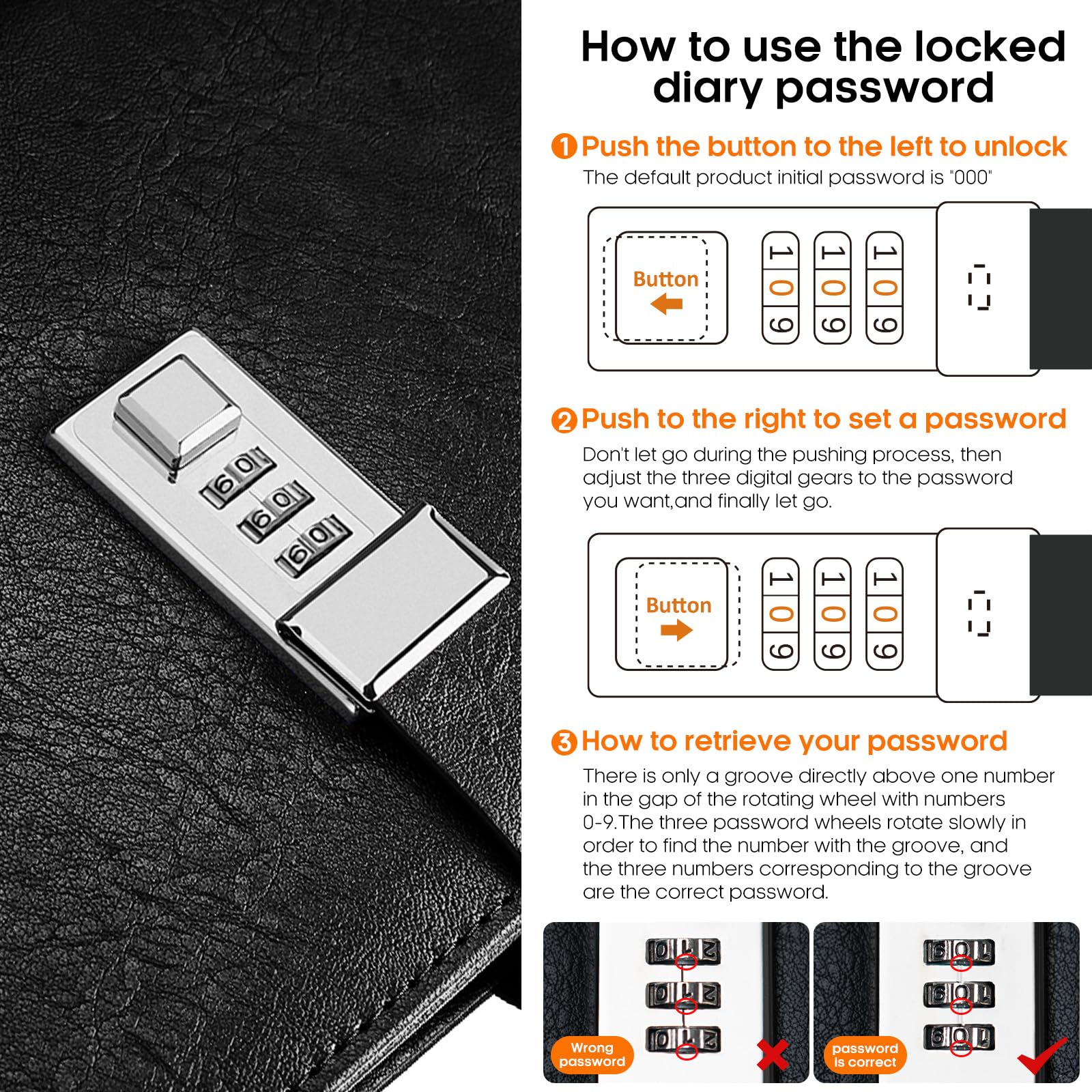 How to use the locked diary password

1 Push the button to the left to unlock

The default product initial password is "000"

Button

1 0 9

1 0 9

1 0 9

2 Push to the right to set a password

Don't let go during the pushing process, then adjust the three digital gears to the password you want,and finally let go.

Button

1 0 9

1 0 9

1 0 9

3 How to retrieve your password

There is only a groove directly above one number in the gap of the rotating wheel with numbers 0-9.The three password wheels rotate slowly in order to find the number with the groove, and the three numbers corresponding to the groove are the correct password.

Wrong password

password is correct