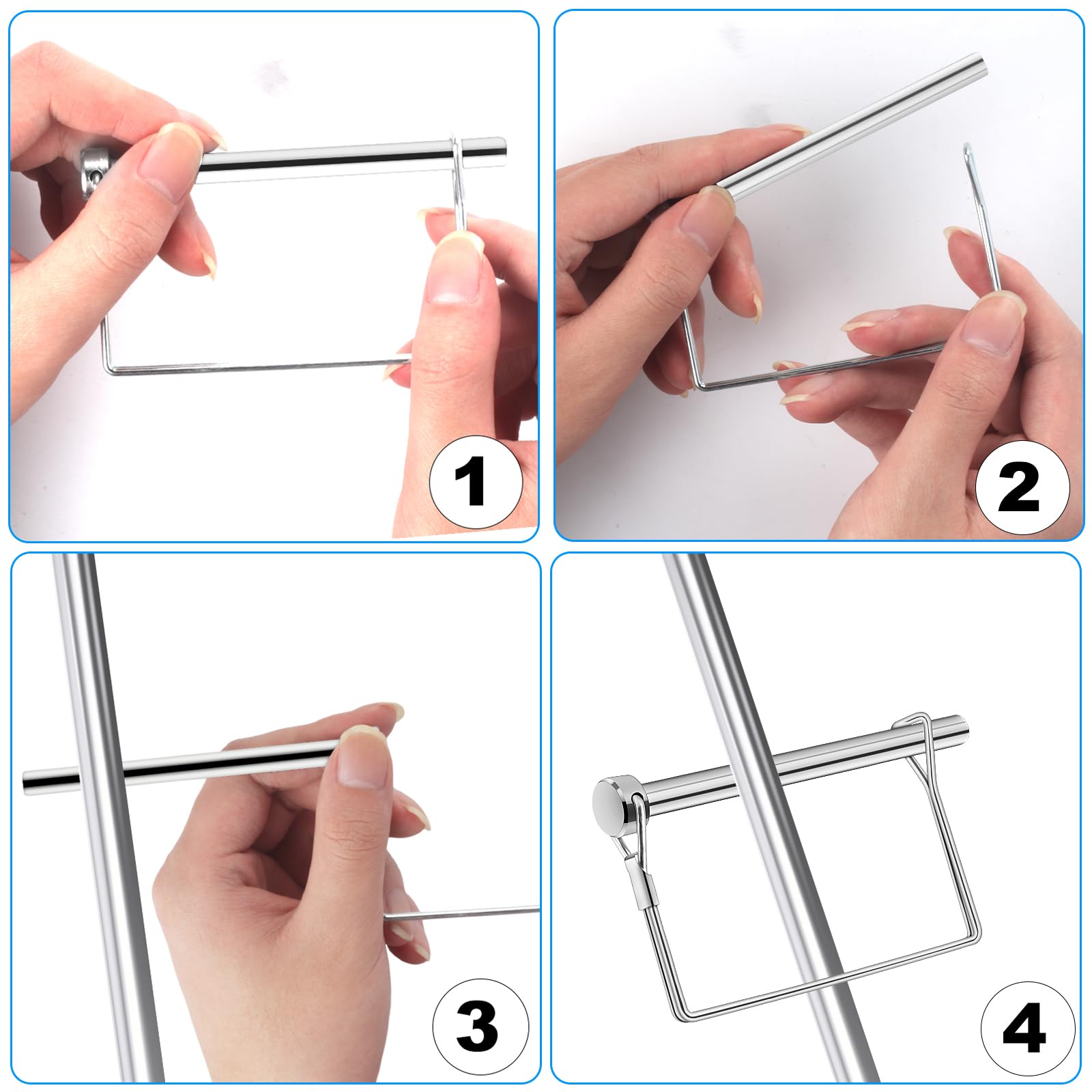 1

2

3

4