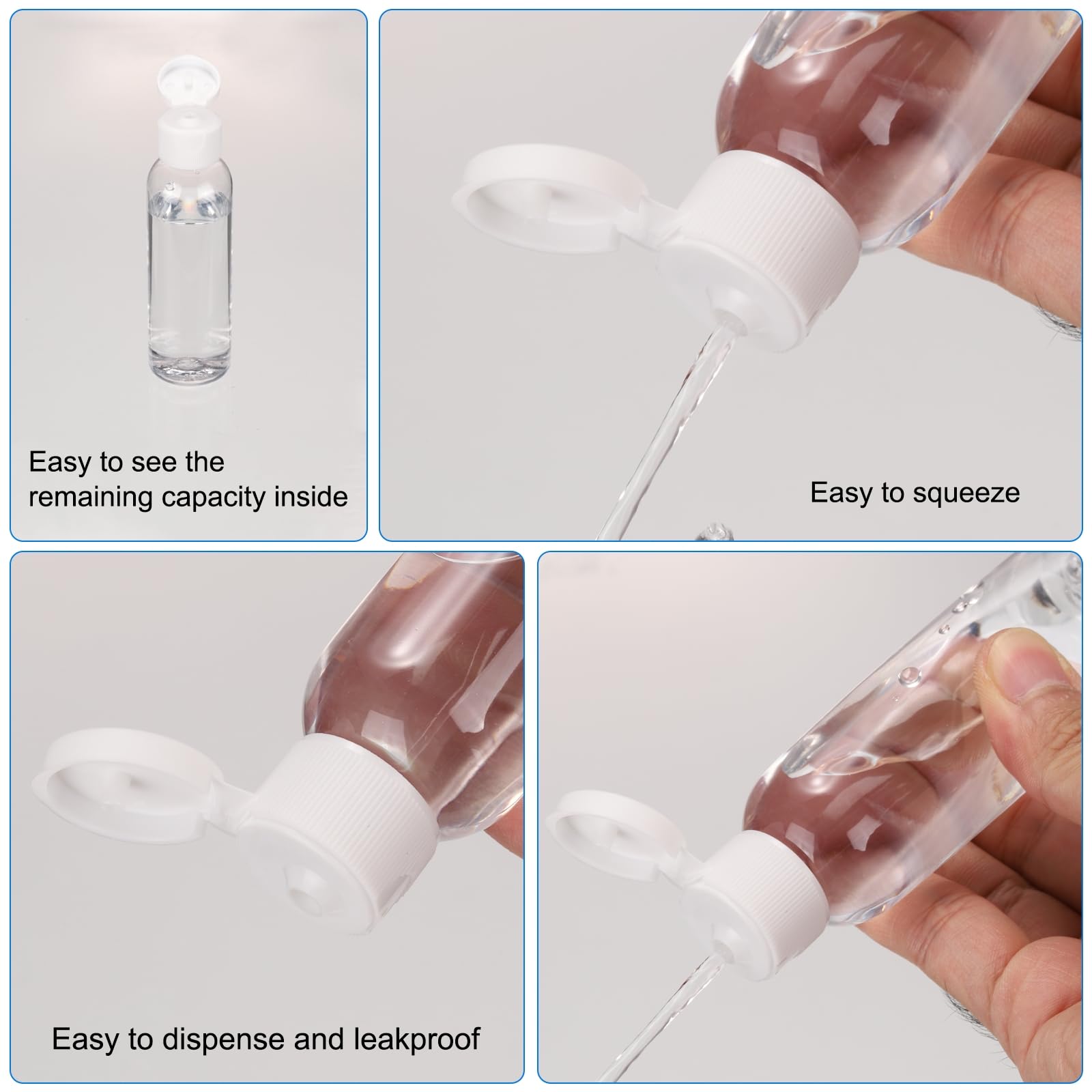 Easy to see the remaining capacity inside

Easy to squeeze

Easy to dispense and leakproof