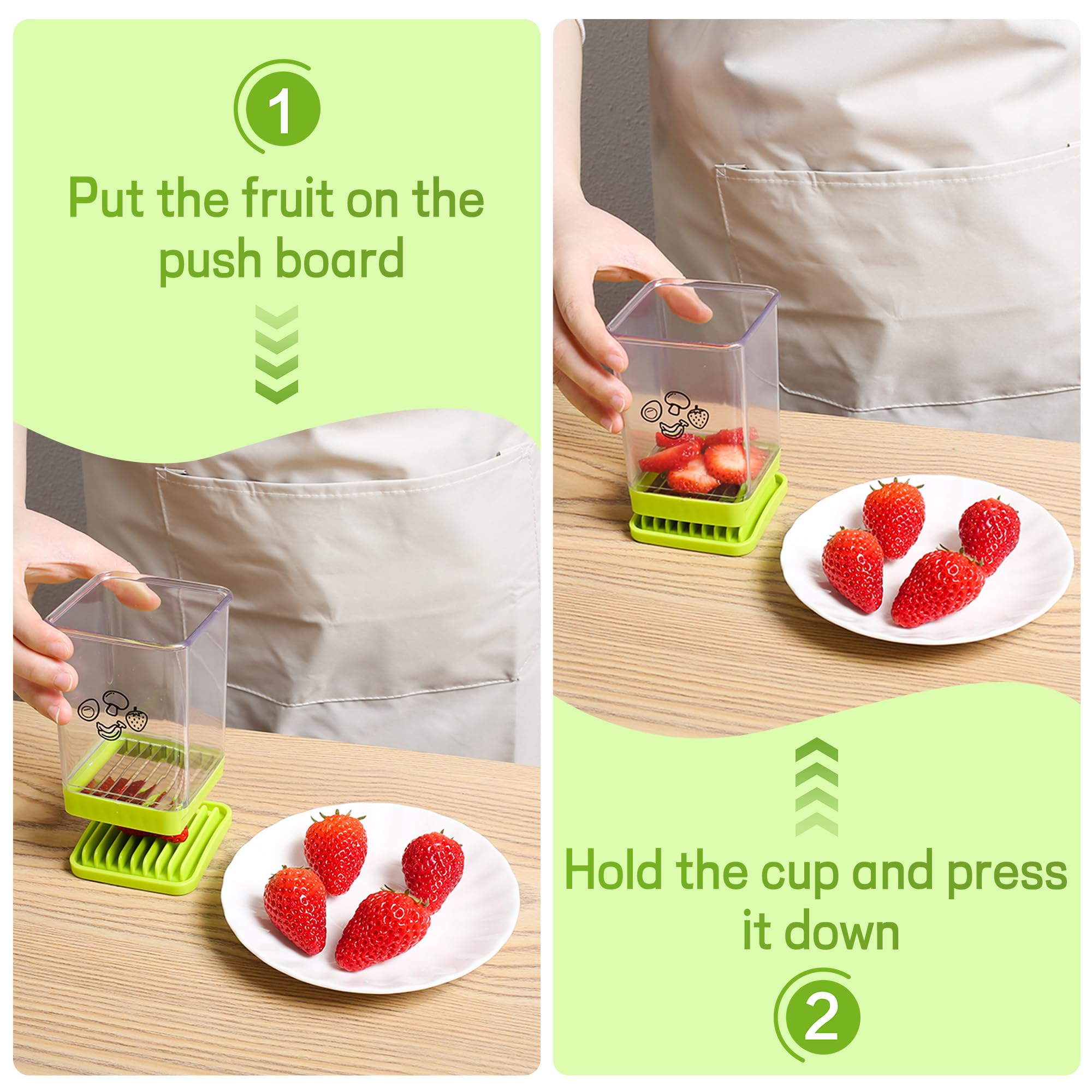 1

Put the fruit on the push board

Hold the cup and press it down

2