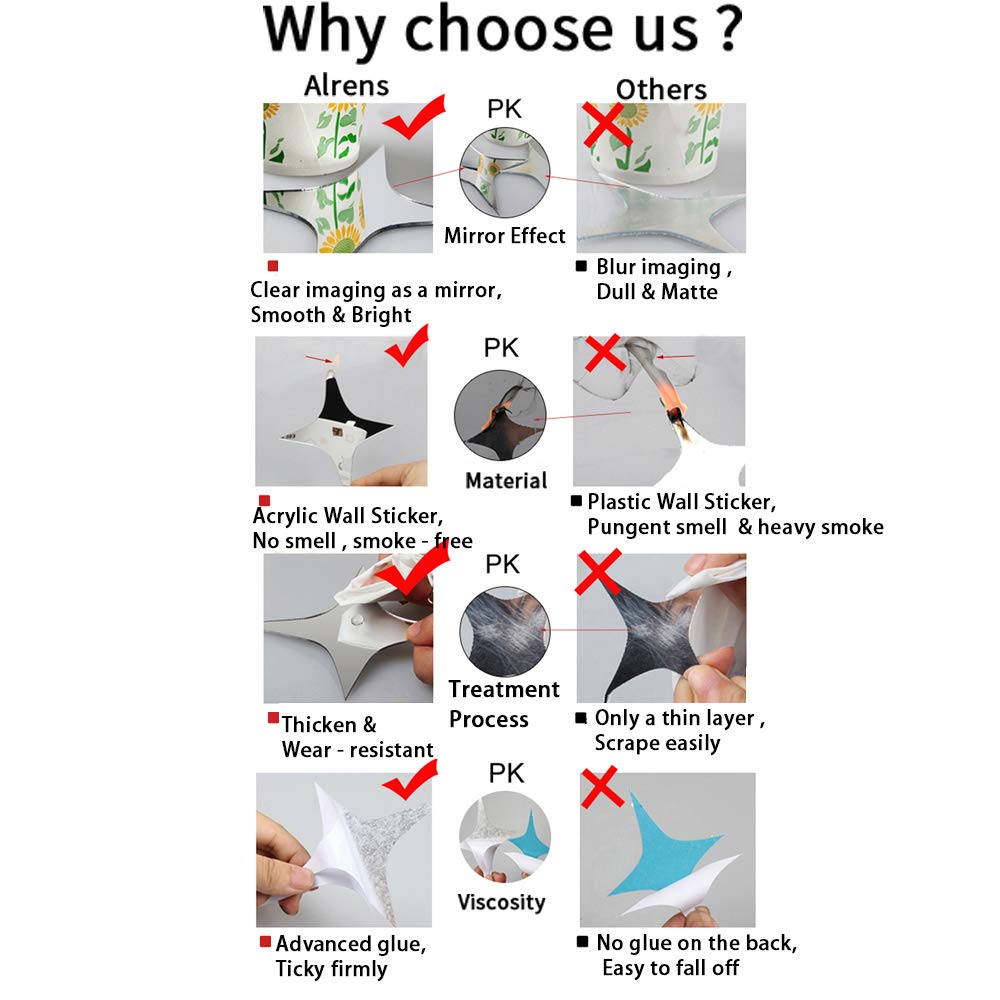 Why choose us ?

Alrens

PK

Others

Mirror Effect

Clear imaging as a mirror, Smooth & Bright

Blur imaging , Dull & Matte

PK

Material

Acrylic Wall Sticker, No smell , smoke - free

Plastic Wall Sticker, Pungent smell & heavy smoke

PK

Treatment Process

Thicken & Wear - resistant

Only a thin layer , Scrape easily

PK

Viscosity

Advanced glue, Ticky firmly

No glue on the back, Easy to fall off