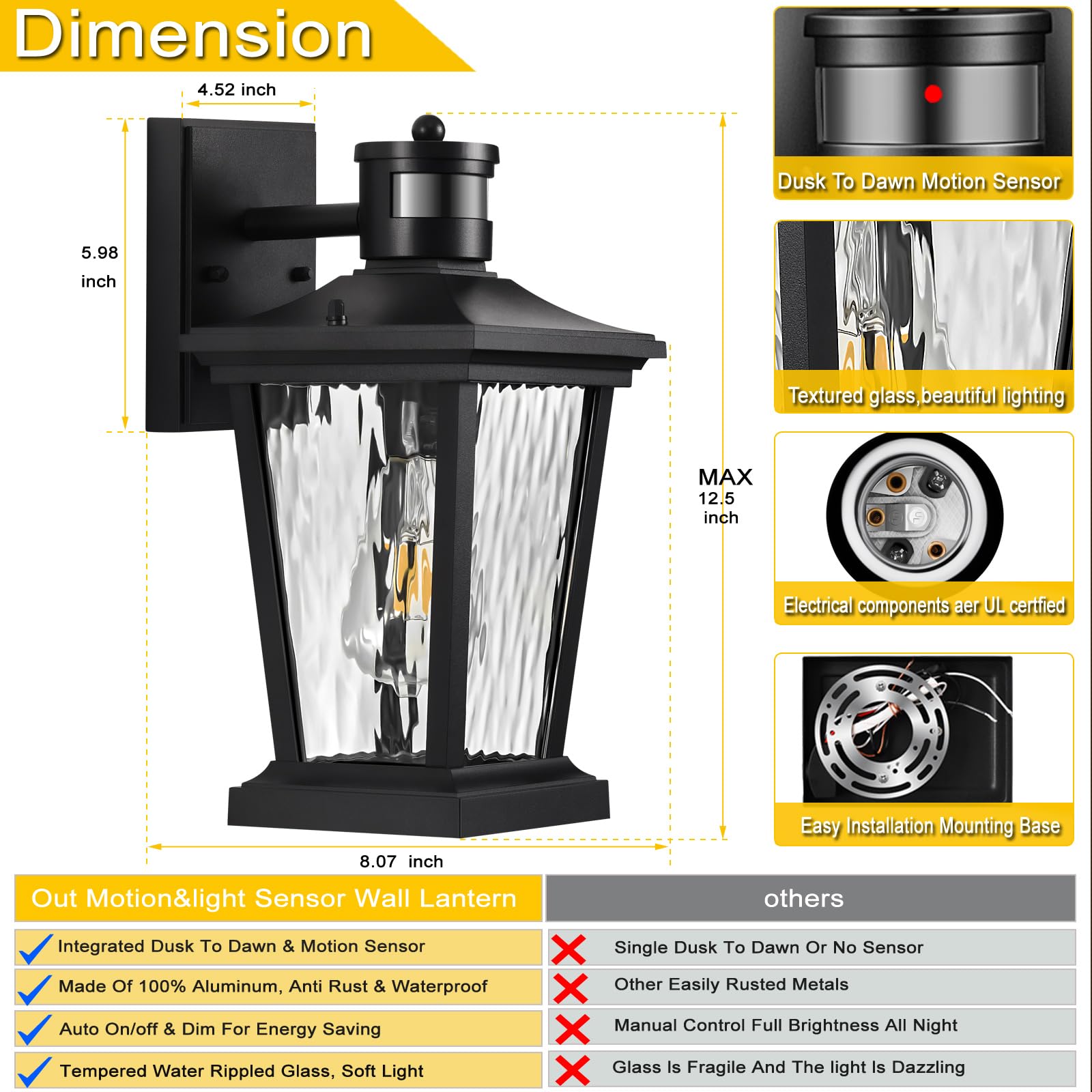 Dimension

4.52 inch

5.98 inch

MAX 12.5 inch

8.07 inch

Dusk To Dawn Motion Sensor

Textured glass,beautiful lighting

Electrical components aer UL certfied

Easy Installation Mounting Base

| Out Motion&light Sensor Wall Lantern | others |
|---|---|
| Integrated Dusk To Dawn & Motion Sensor | Single Dusk To Dawn Or No Sensor |
| Made Of 100% Aluminum, Anti Rust & Waterproof | Other Easily Rusted Metals |
| Auto On/off & Dim For Energy Saving | Manual Control Full Brightness All Night |
| Tempered Water Rippled Glass, Soft Light | Glass Is Fragile And The light Is Dazzling |