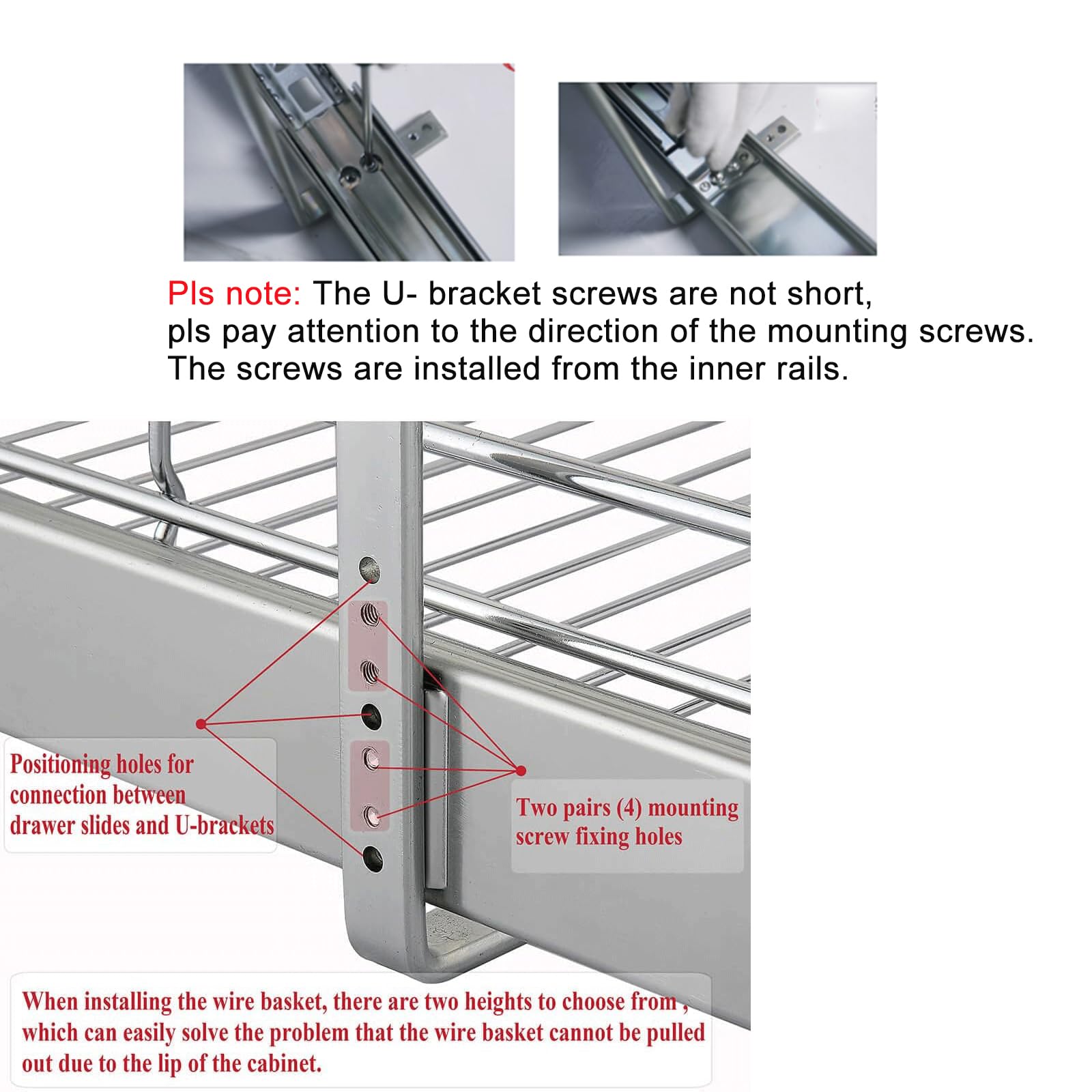 Pls note: The U- bracket screws are not short, pls pay attention to the direction of the mounting screws. The screws are installed from the inner rails.

Positioning holes for connection between drawer slides and U-brackets

Two pairs (4) mounting screw fixing holes

When installing the wire basket, there are two heights to choose from , which can easily solve the problem that the wire basket cannot be pulled out due to the lip of the cabinet.