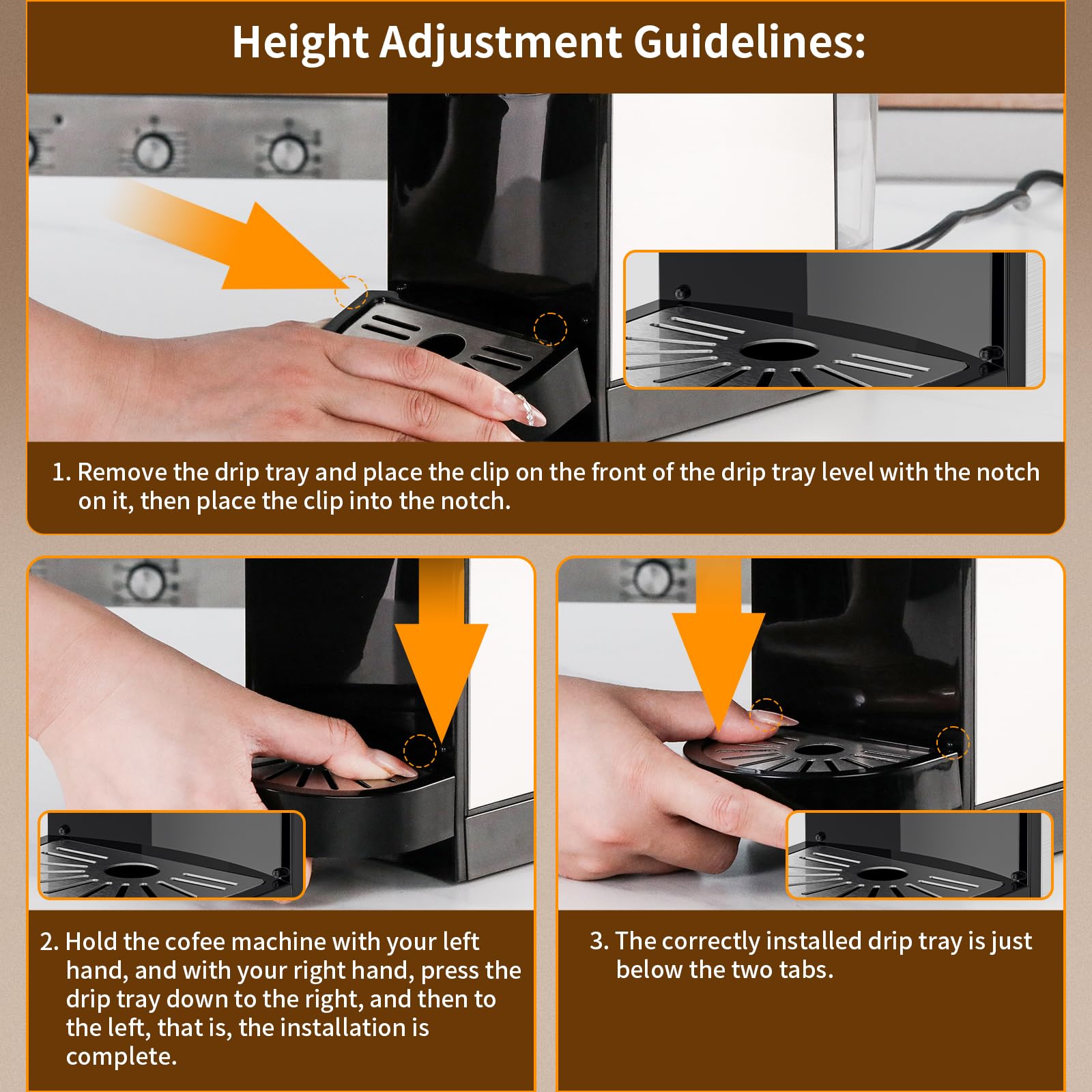 Height Adjustment Guidelines:

1. Remove the drip tray and place the clip on the front of the drip tray level with the notch on it, then place the clip into the notch.

2. Hold the cofee machine with your left hand, and with your right hand, press the drip tray down to the right, and then to the left, that is, the installation is complete.

3. The correctly installed drip tray is just below the two tabs.