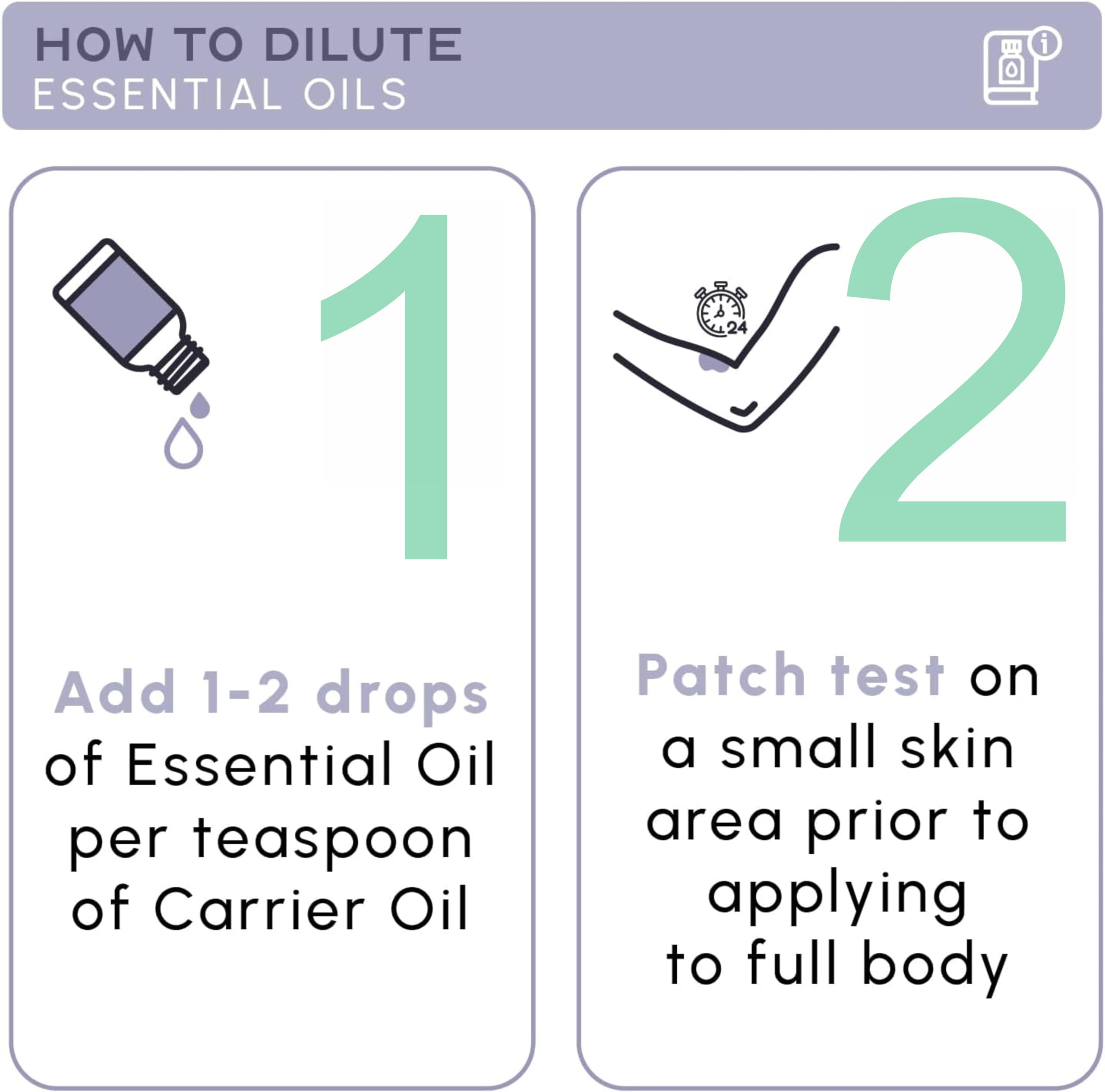 HOW TO DILUTE
ESSENTIAL OILS

1

Add 1-2 drops of Essential Oil per teaspoon of Carrier Oil

24

2

Patch test on a small skin area prior to applying to full body