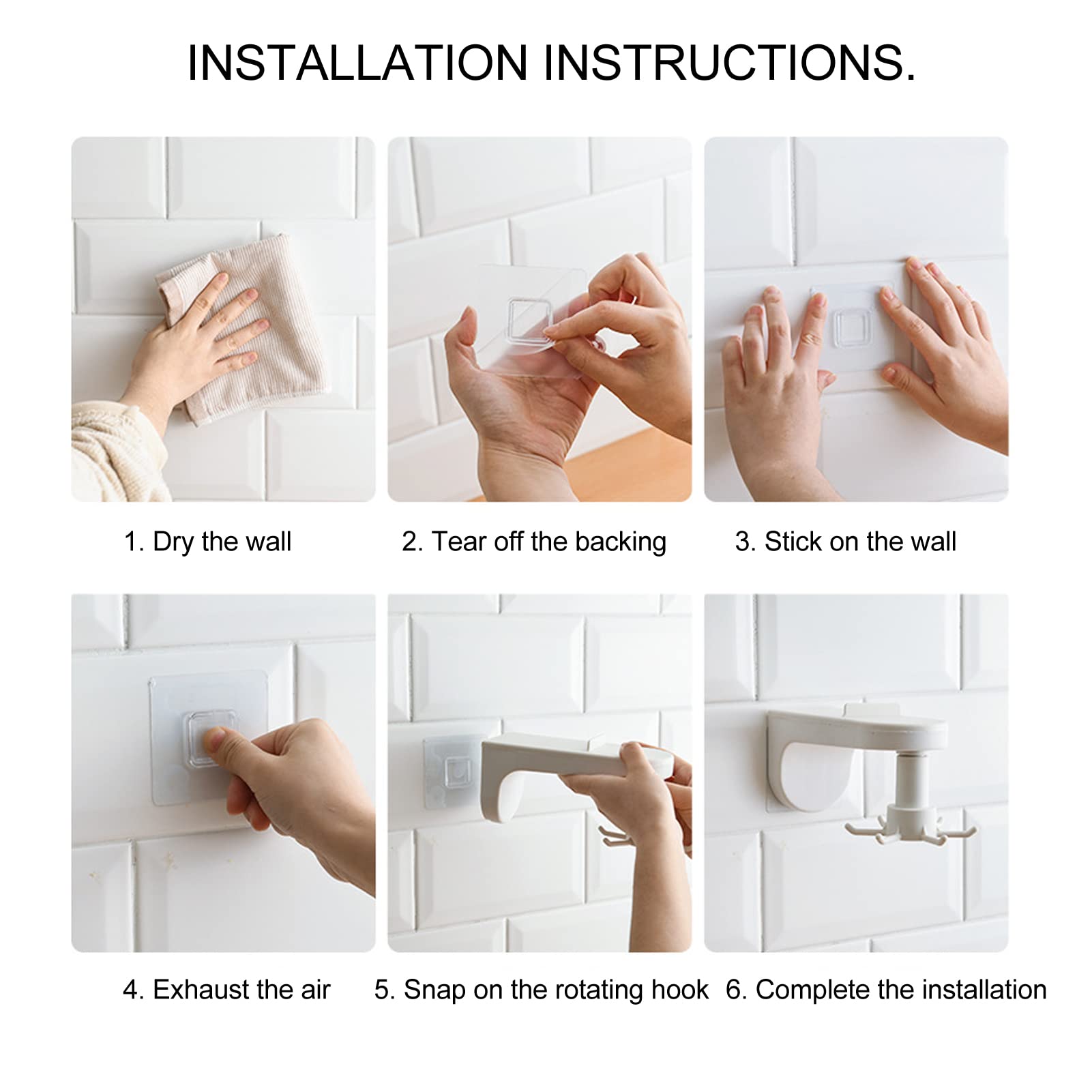 INSTALLATION INSTRUCTIONS.

1. Dry the wall

2. Tear off the backing

3. Stick on the wall

4. Exhaust the air

5. Snap on the rotating hook

6. Complete the installation