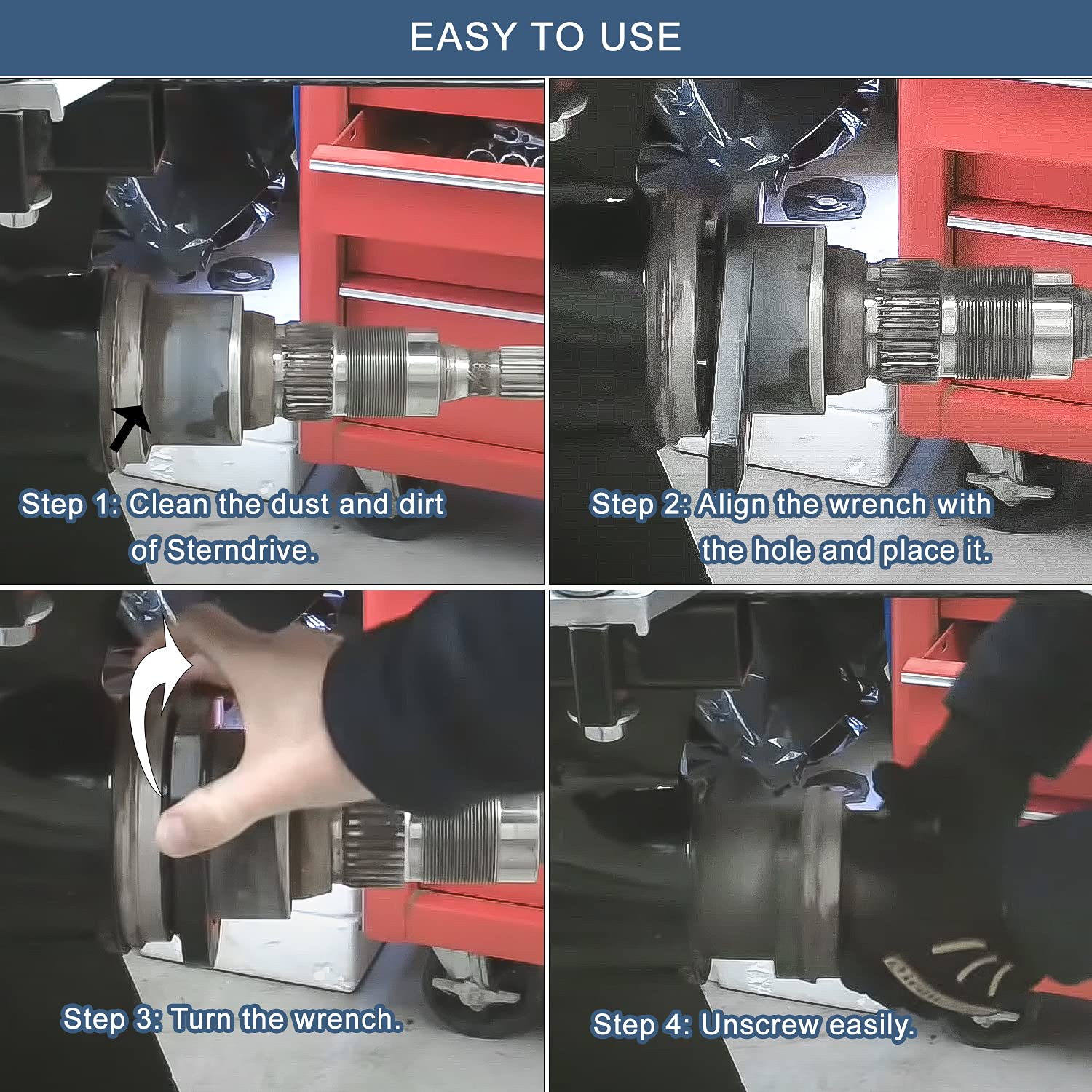 EASY TO USE

Step 1: Clean the dust and dirt of Sterndrive.

Step 2: Align the wrench with the hole and place it.

Step 3: Turn the wrench.

Step 4: Unscrew easily.