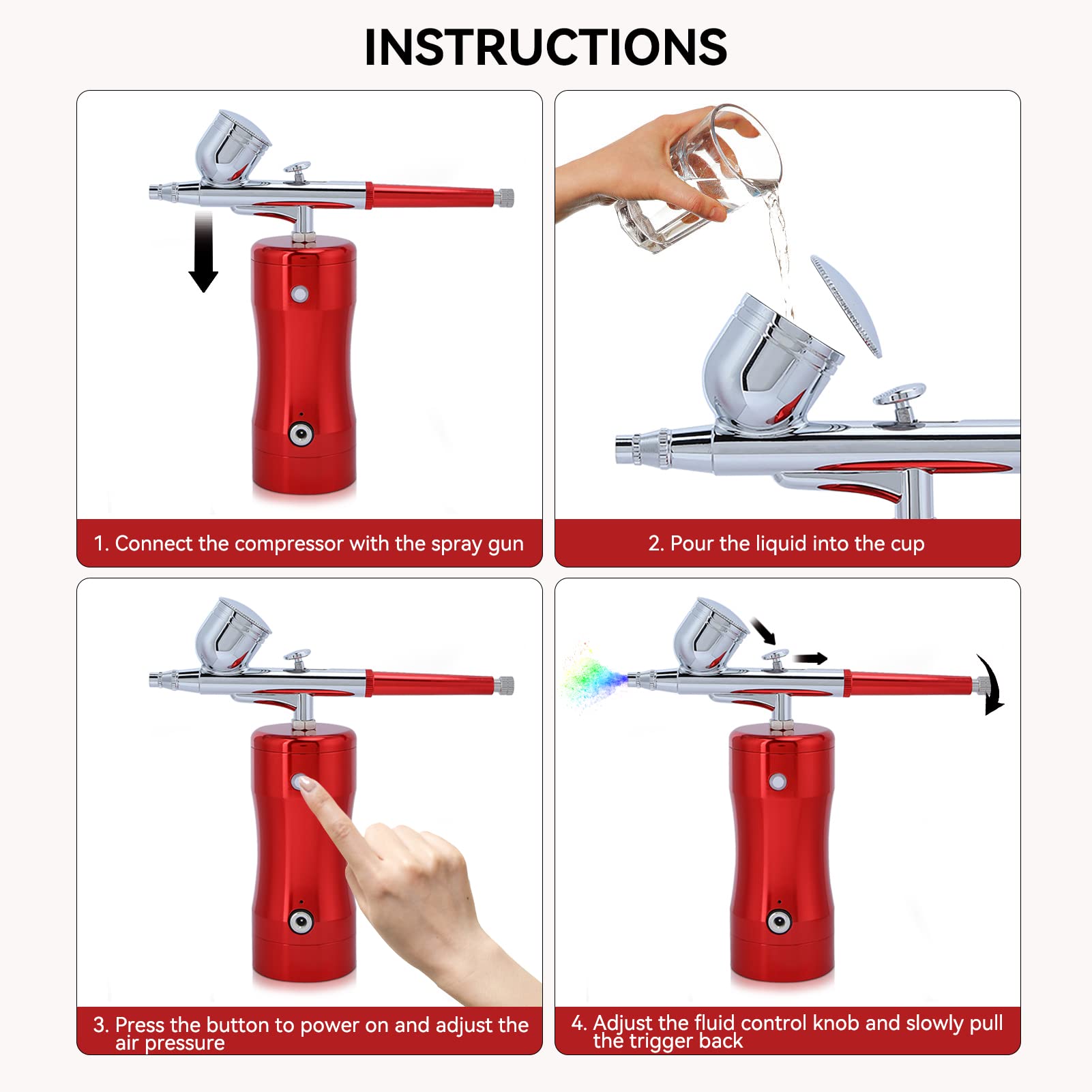 INSTRUCTIONS

1. Connect the compressor with the spray gun

2. Pour the liquid into the cup

3. Press the button to power on and adjust the air pressure

4. Adjust the fluid control knob and slowly pull the trigger back