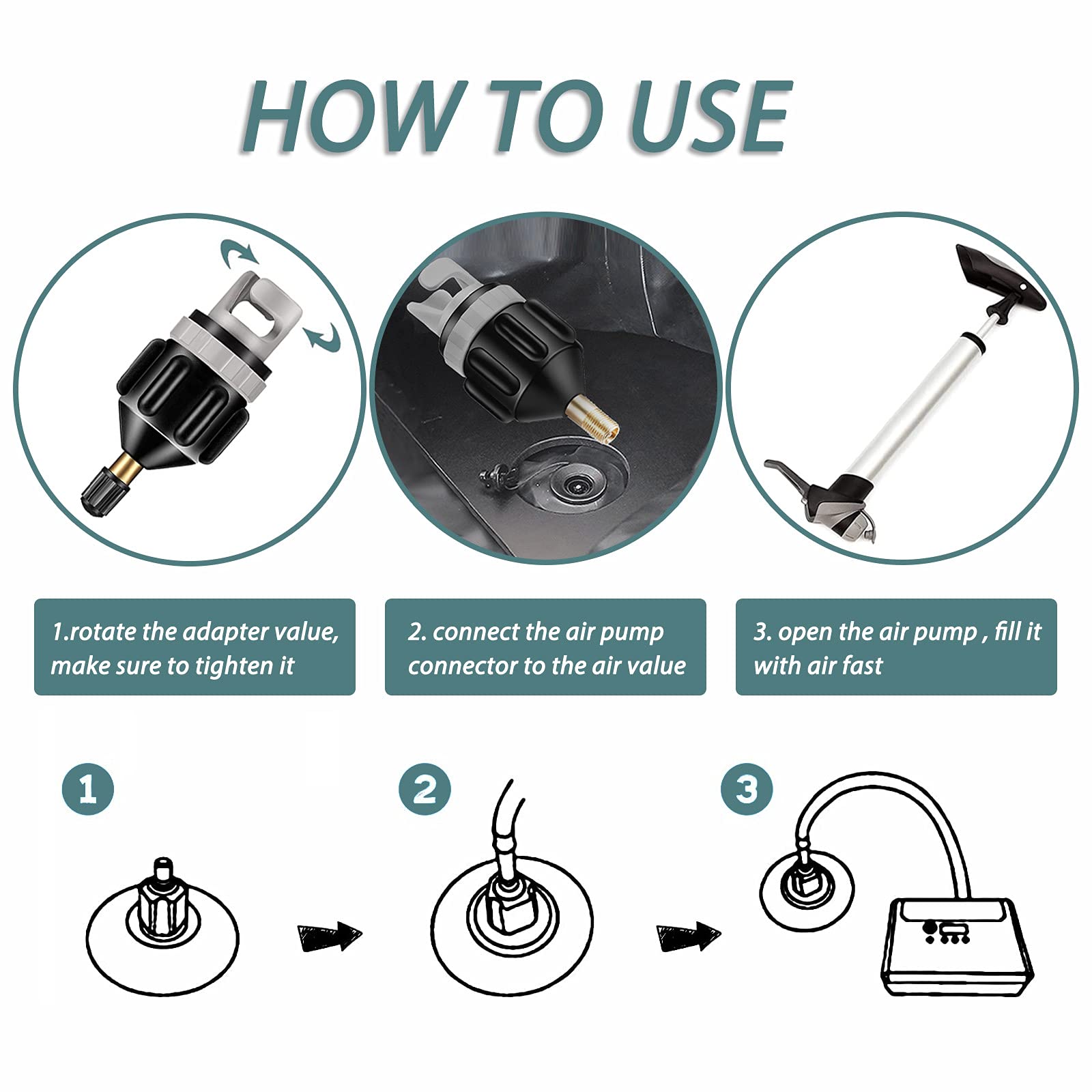 HOW TO USE

1.rotate the adapter value, make sure to tighten it

2. connect the air pump connector to the air value

3. open the air pump , fill it with air fast

1

2

3