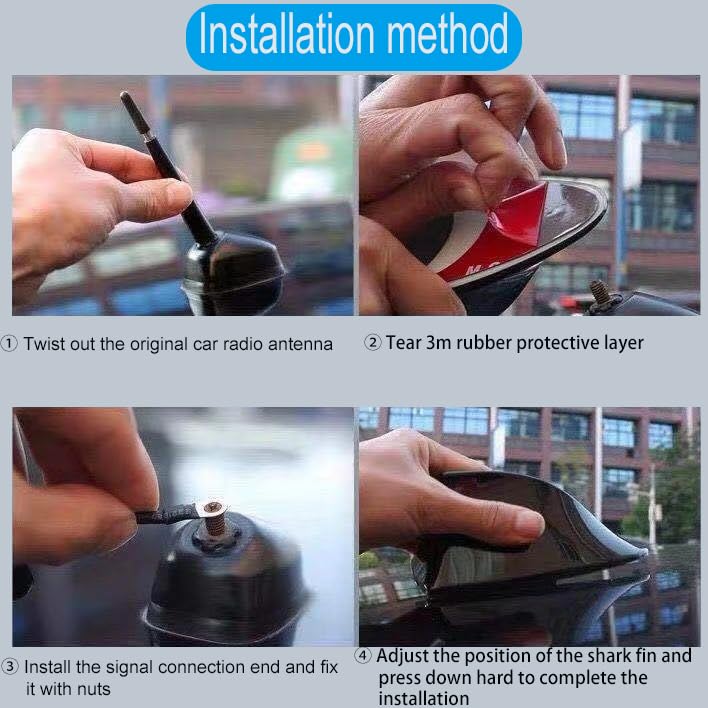 Installation method

① Twist out the original car radio antenna

② Tear 3m rubber protective layer

③ Install the signal connection end and fix it with nuts

④ Adjust the position of the shark fin and press down hard to complete the installation