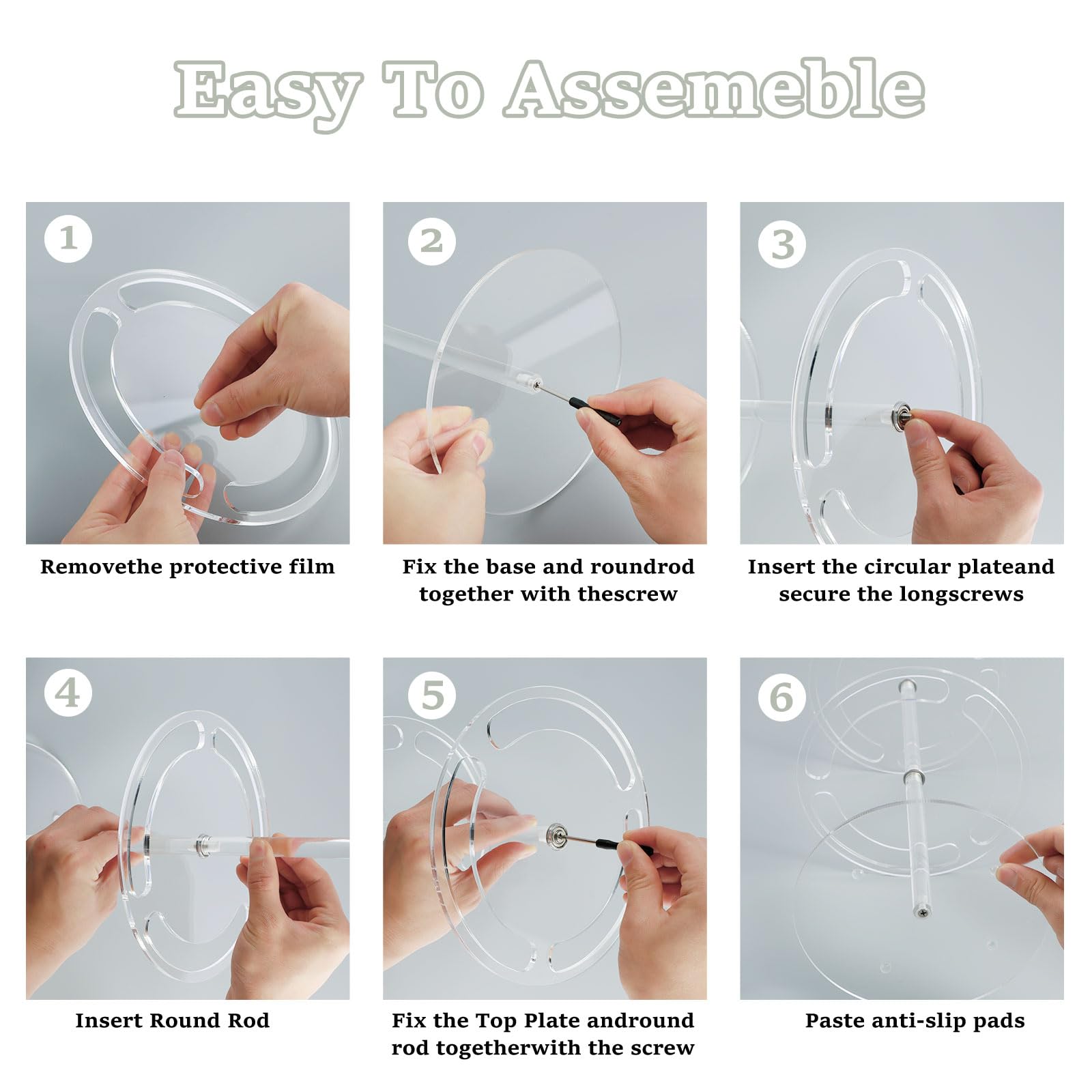 Easy To Assemeble

1

Removethe protective film

2

Fix the base and roundrod together with thescrew

3

Insert the circular plateand secure the longscrews

4

Insert Round Rod

5

Fix the Top Plate andround rod togetherwith the screw

6

Paste anti-slip pads