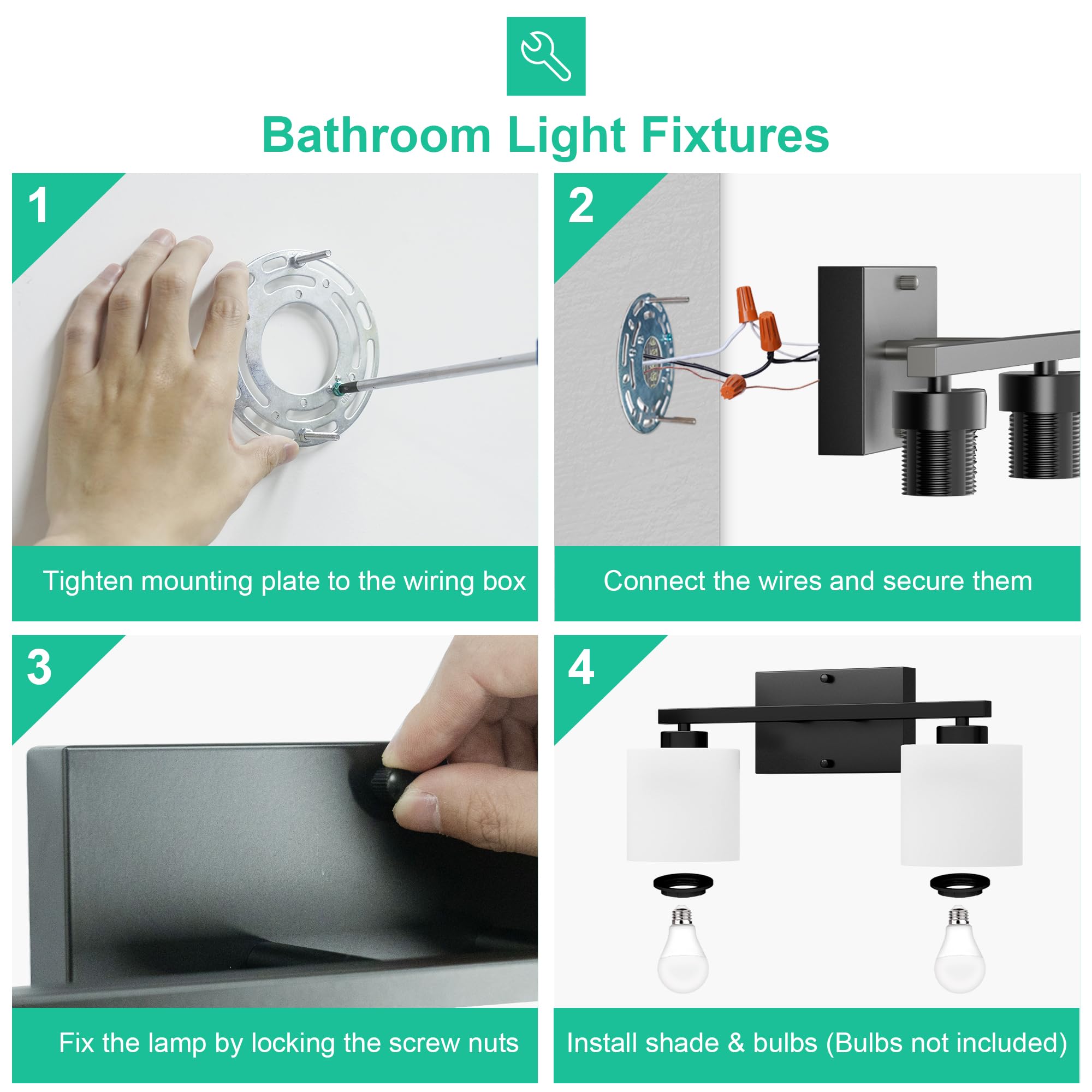 Bathroom Light Fixtures

1

Tighten mounting plate to the wiring box

2

Connect the wires and secure them

3

Fix the lamp by locking the screw nuts

4

Install shade & bulbs (Bulbs not included)