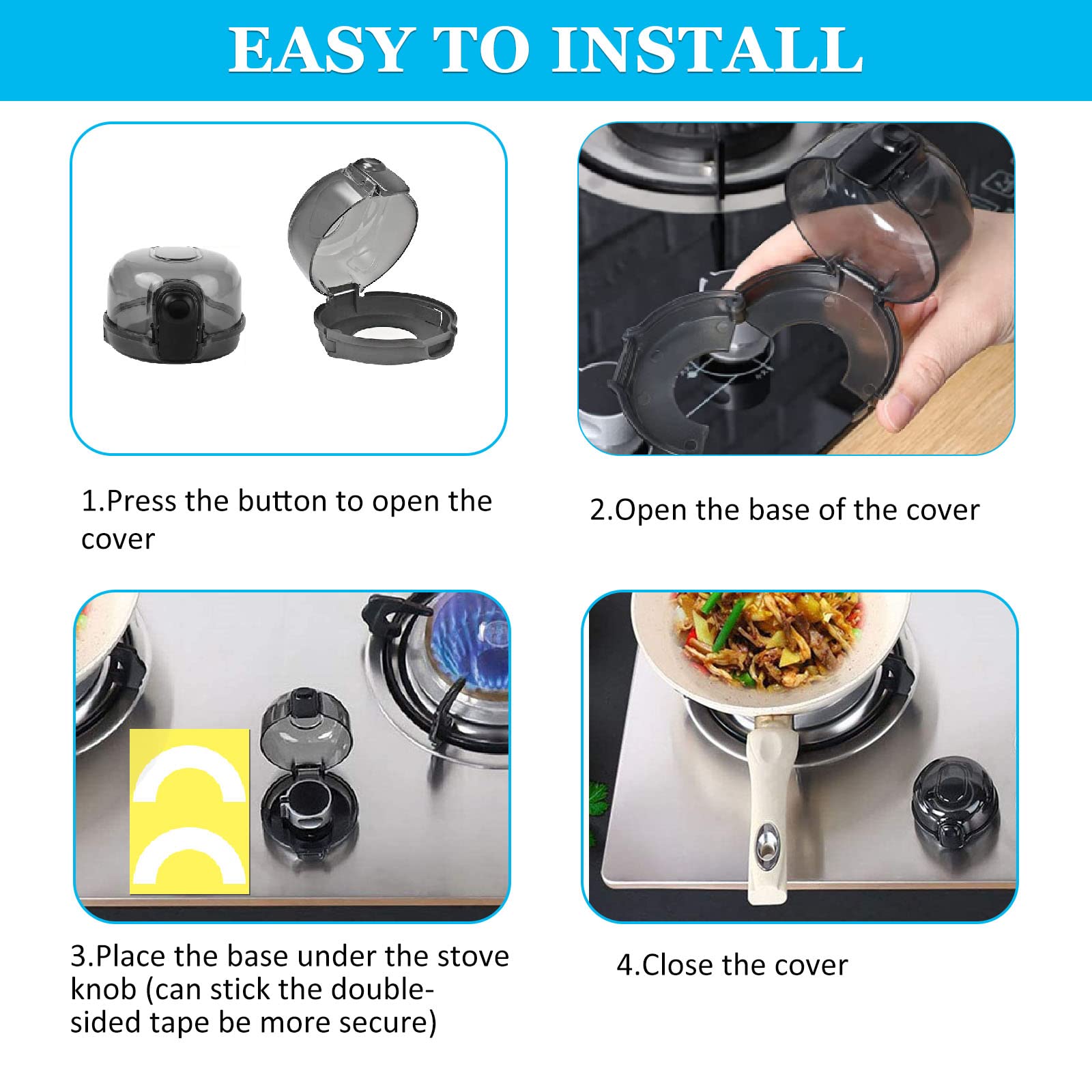 EASY TO INSTALL

1.Press the button to open the cover

2.Open the base of the cover

3.Place the base under the stove knob (can stick the double-sided tape be more secure)

4.Close the cover