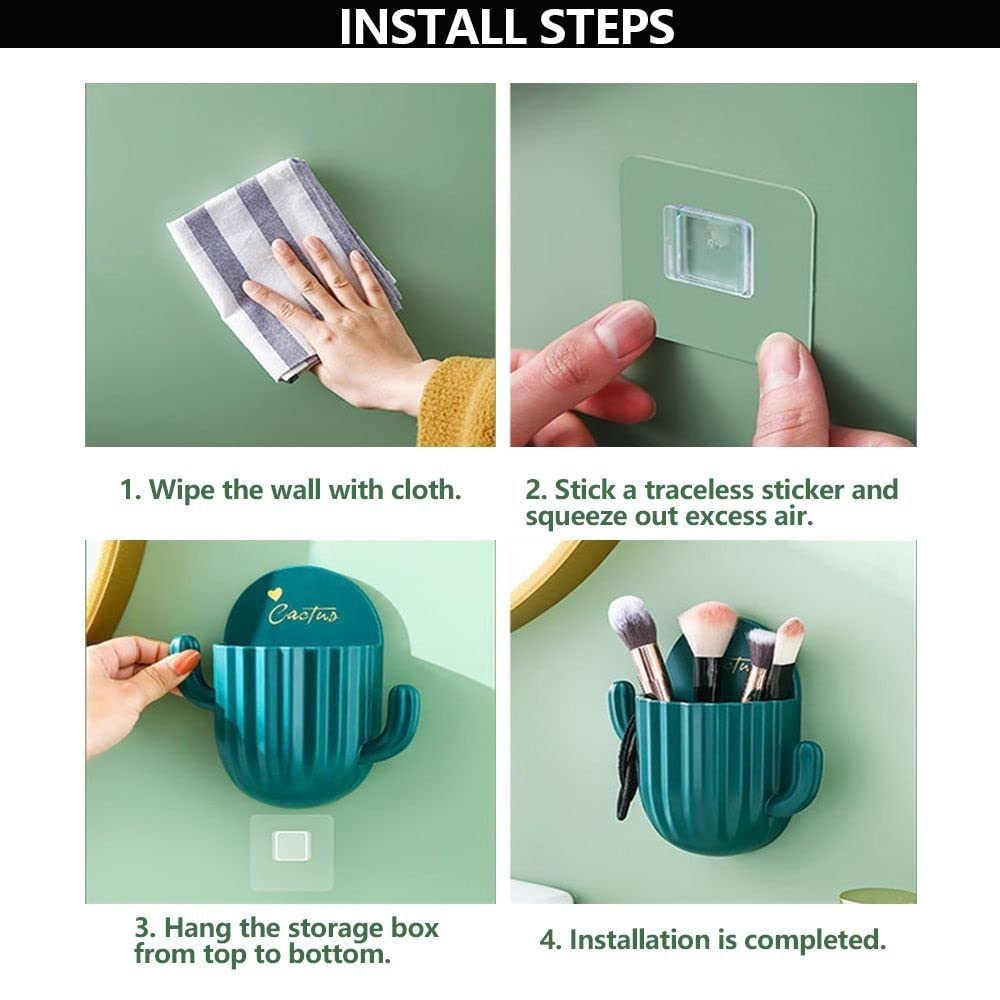 INSTALL STEPS

1. Wipe the wall with cloth.

2. Stick a traceless sticker and squeeze out excess air.

Cactus

3. Hang the storage box from top to bottom.

4. Installation is completed.