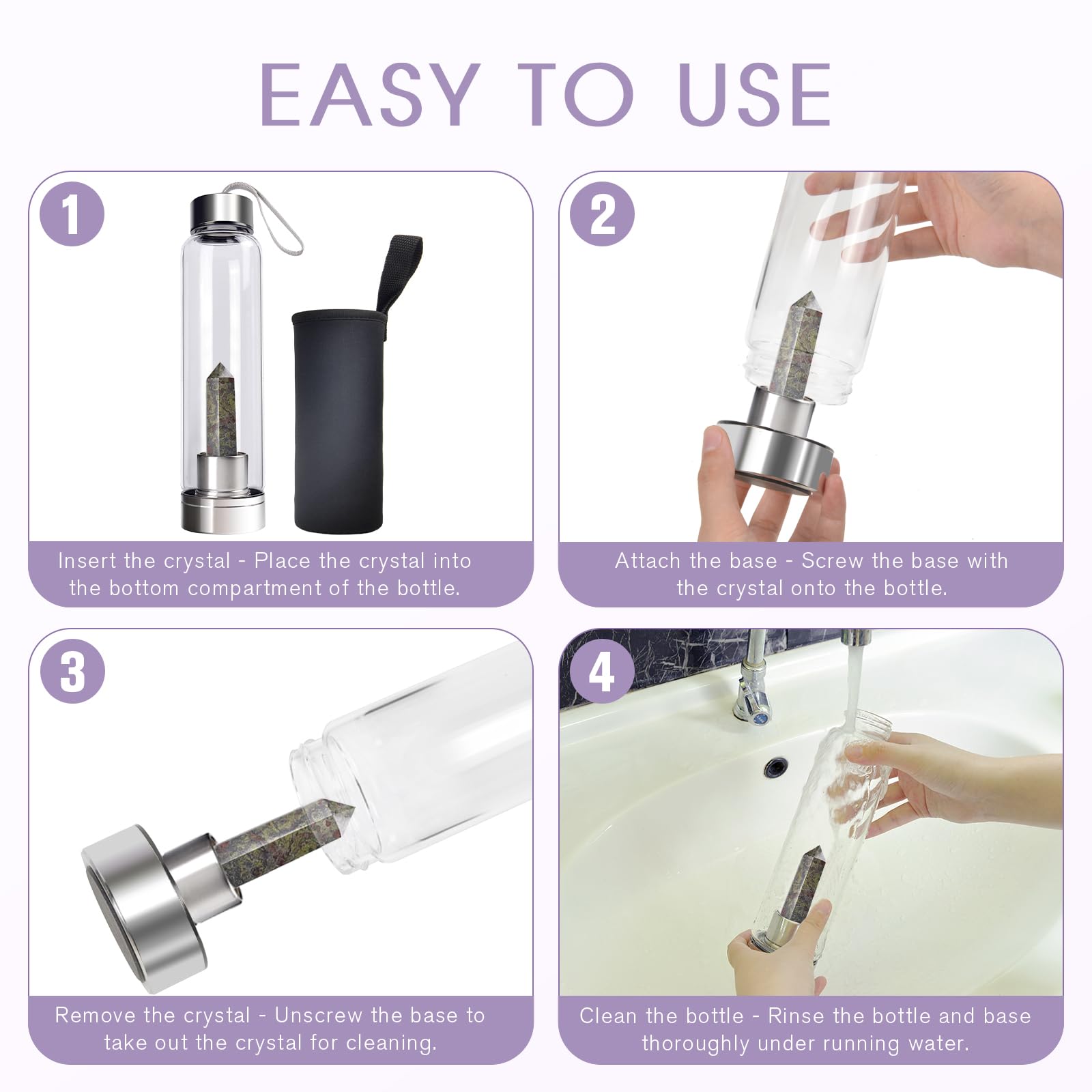 EASY TO USE

1

Insert the crystal - Place the crystal into the bottom compartment of the bottle.

2

Attach the base - Screw the base with the crystal onto the bottle.

3

Remove the crystal - Unscrew the base to take out the crystal for cleaning.

4

Clean the bottle - Rinse the bottle and base thoroughly under running water.