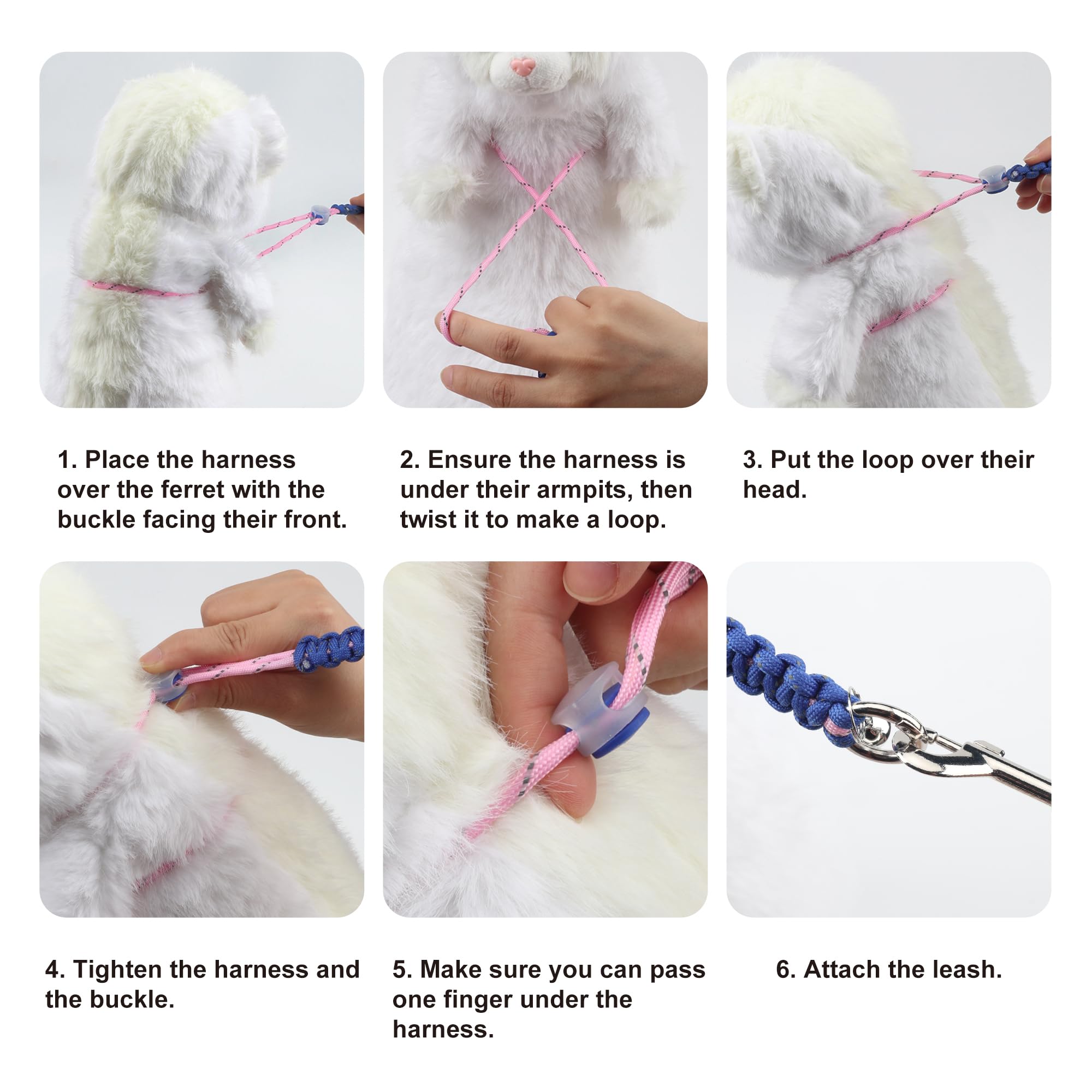 1. Place the harness over the ferret with the buckle facing their front.

2. Ensure the harness is under their armpits, then twist it to make a loop.

3. Put the loop over their head.

4. Tighten the harness and the buckle.

5. Make sure you can pass one finger under the harness.

6. Attach the leash.