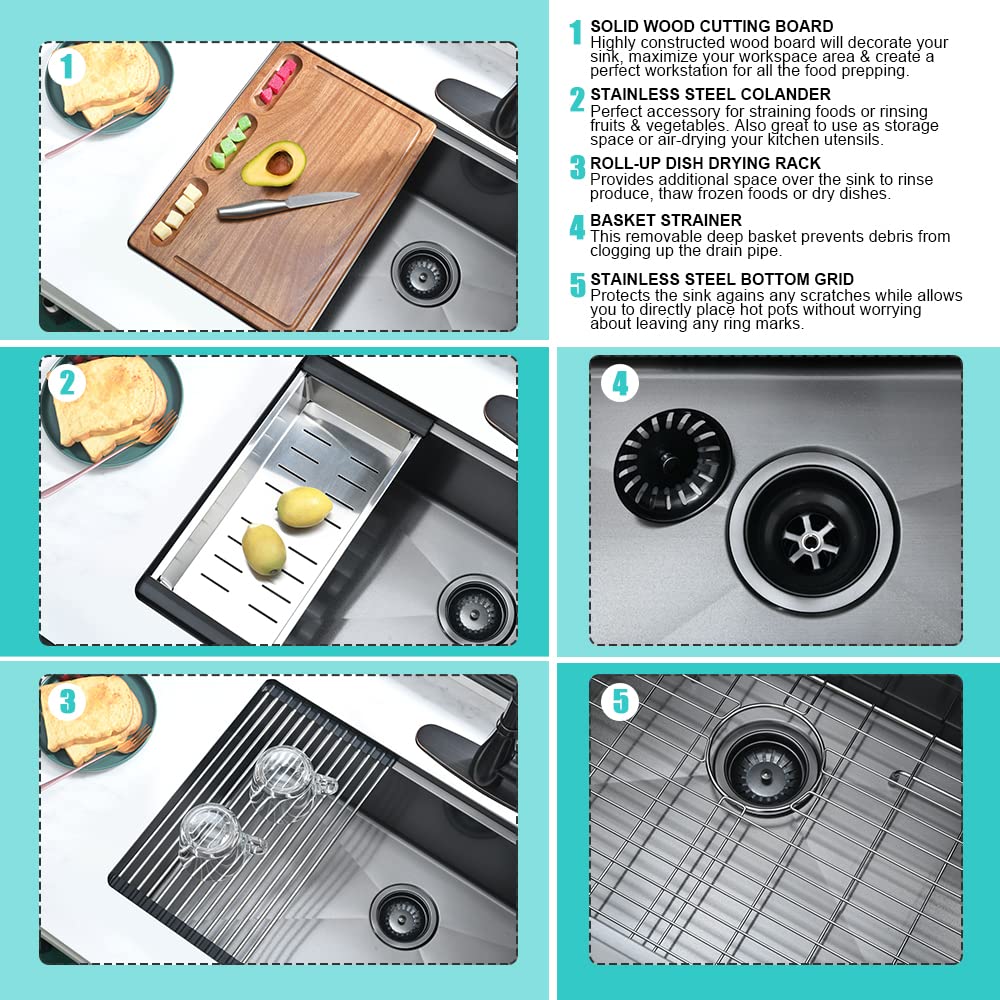 1

1 SOLID WOOD CUTTING BOARD
Highly constructed wood board will decorate your sink, maximize your workspace area & create a perfect workstation for all the food prepping.

2 STAINLESS STEEL COLANDER
Perfect accessory for straining foods or rinsing fruits & vegetables. Also great to use as storage space or air-drying your kitchen utensils.

3 ROLL-UP DISH DRYING RACK
Provides additional space over the sink to rinse produce, thaw frozen foods or dry dishes.

4 BASKET STRAINER
This removable deep basket prevents debris from clogging up the drain pipe.

5 STAINLESS STEEL BOTTOM GRID
Protects the sink agains any scratches while allows you to directly place hot pots without worrying about leaving any ring marks.

2

4

3

5