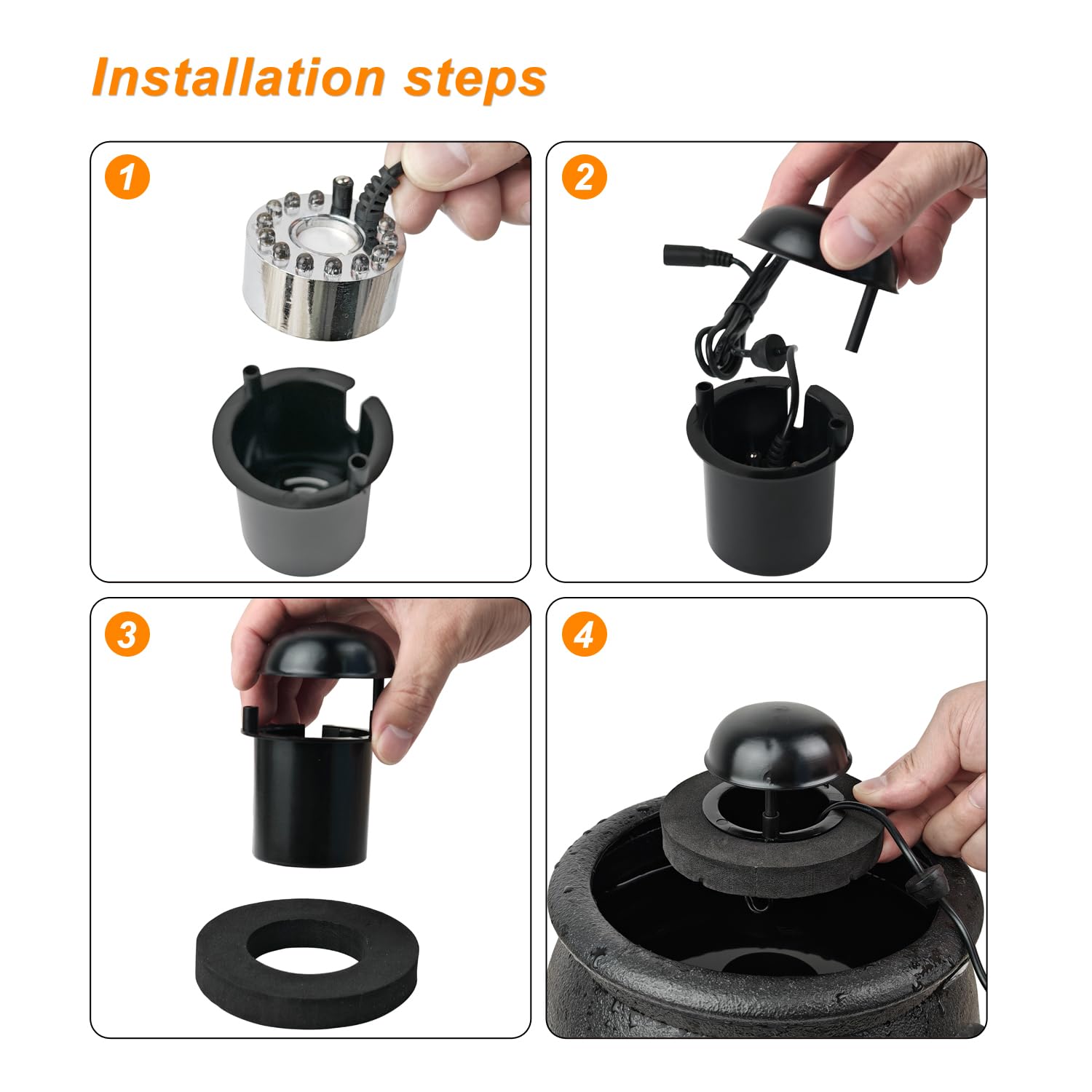 Installation steps

1

2

3

4