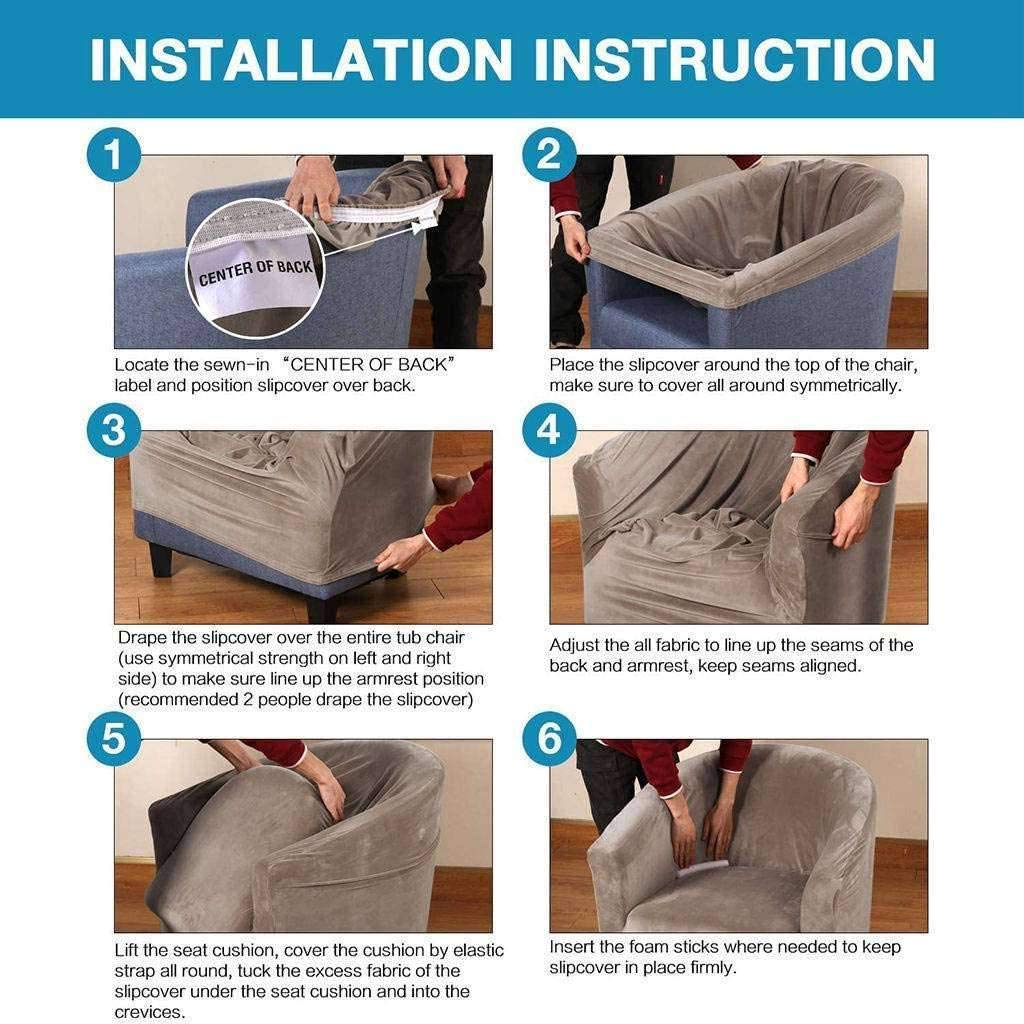 INSTALLATION INSTRUCTION

1

CENTER OF BACK

Locate the sewn-in "CENTER OF BACK" label and position slipcover over back.

2

Place the slipcover around the top of the chair, make sure to cover all around symmetrically.

3

Drape the slipcover over the entire tub chair (use symmetrical strength on left and right side) to make sure line up the armrest position (recommended 2 people drape the slipcover)

4

Adjust the all fabric to line up the seams of the back and armrest, keep seams aligned.

5

Lift the seat cushion, cover the cushion by elastic strap all round, tuck the excess fabric of the slipcover under the seat cushion and into the crevices.

6

Insert the foam sticks where needed to keep slipcover in place firmly.