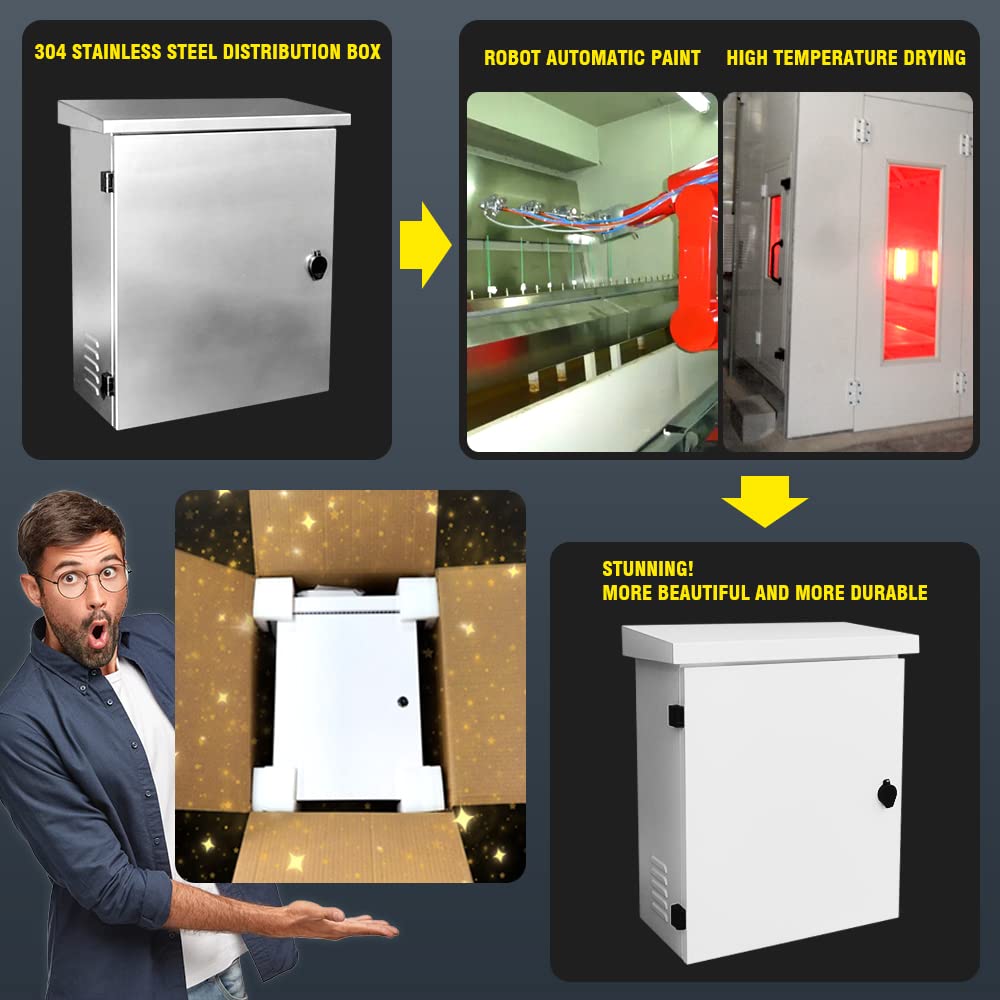 304 STAINLESS STEEL DISTRIBUTION BOX

ROBOT AUTOMATIC PAINT

HIGH TEMPERATURE DRYING

STUNNING!
MORE BEAUTIFUL AND MORE DURABLE