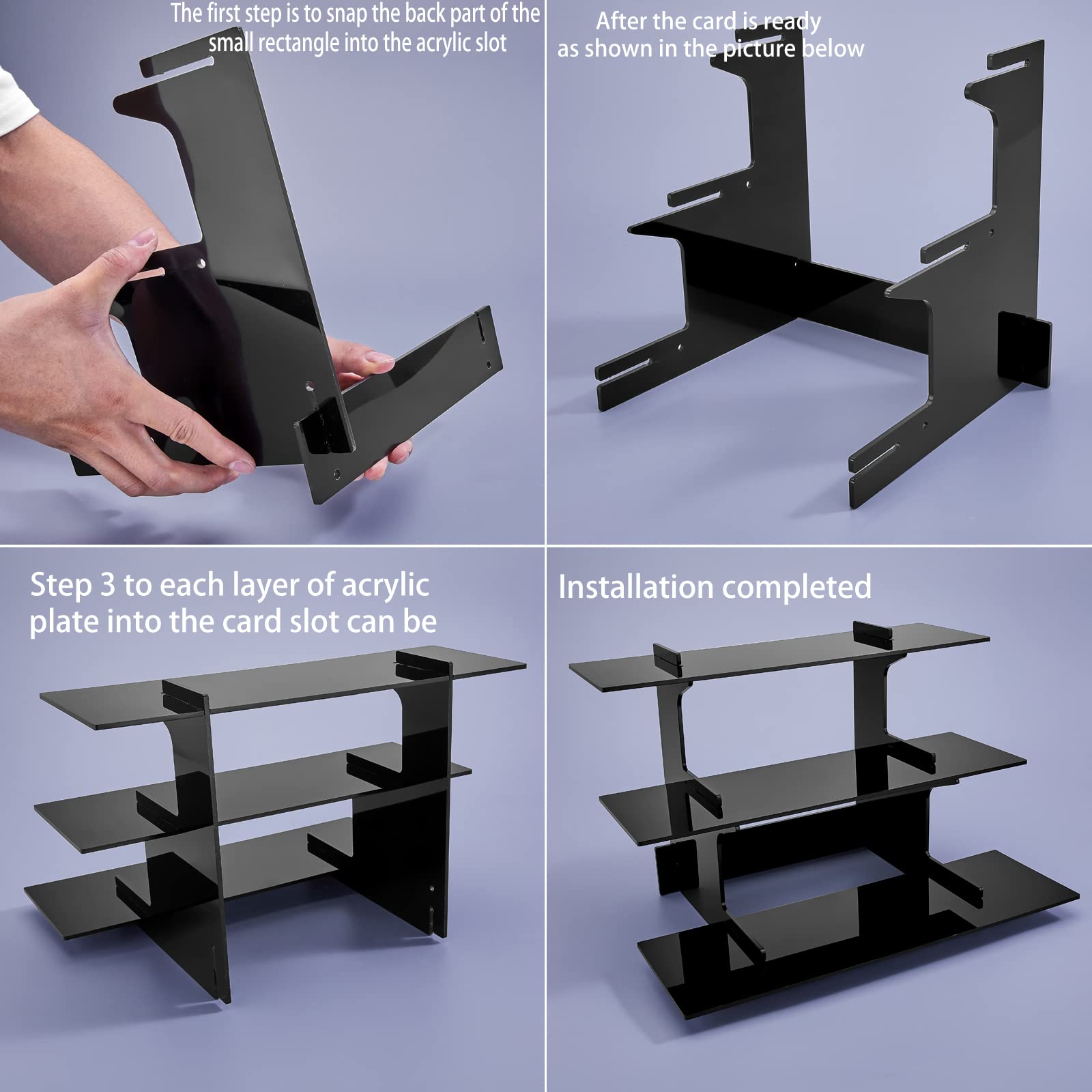 The first step is to snap the back part of the small rectangle into the acrylic slot

After the card is ready as shown in the picture below

Step 3 to each layer of acrylic plate into the card slot can be

Installation completed