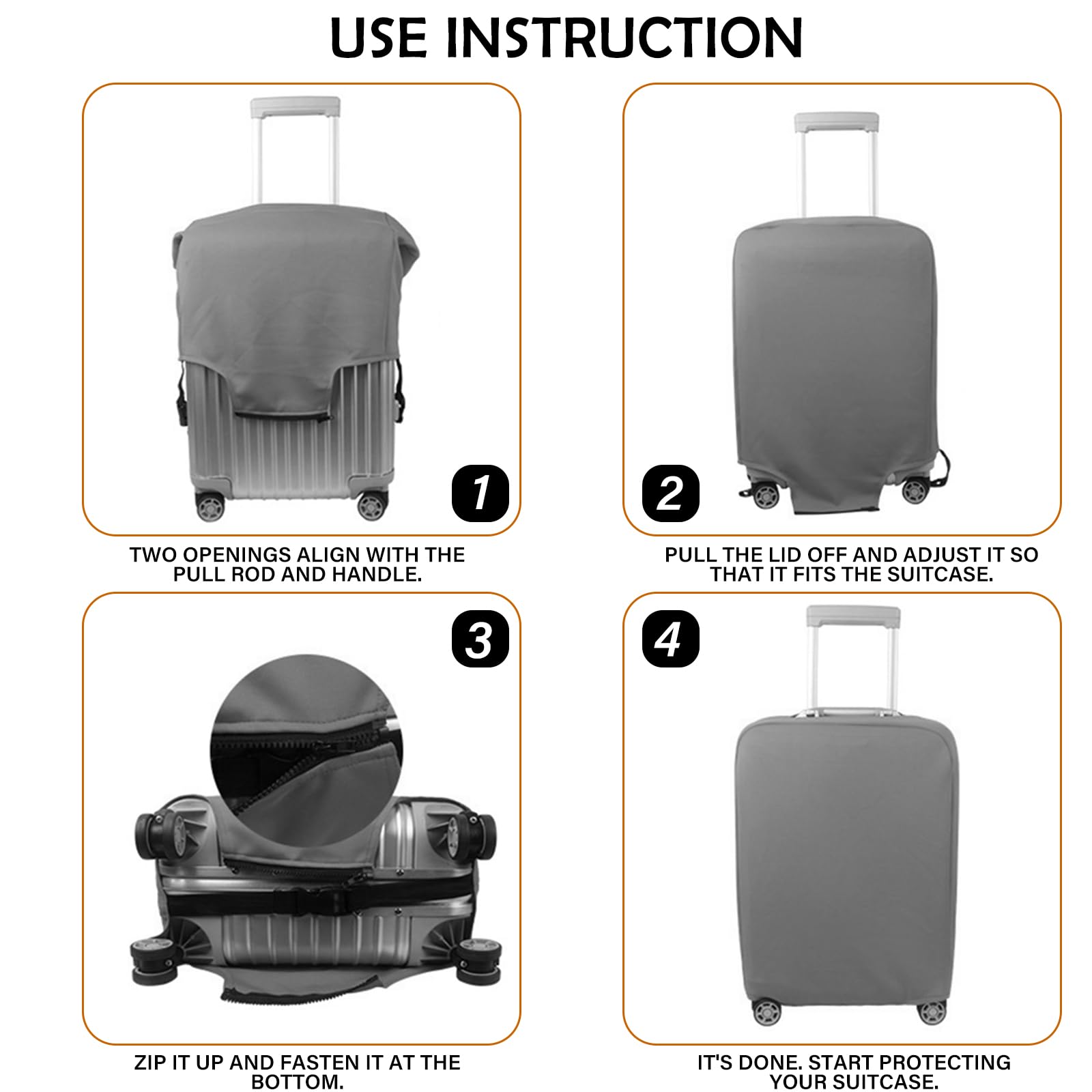 USE INSTRUCTION

1

TWO OPENINGS ALIGN WITH THE PULL ROD AND HANDLE.

2

PULL THE LID OFF AND ADJUST IT SO THAT IT FITS THE SUITCASE.

3

ZIP IT UP AND FASTEN IT AT THE BOTTOM.

4

IT'S DONE. START PROTECTING YOUR SUITCASE.