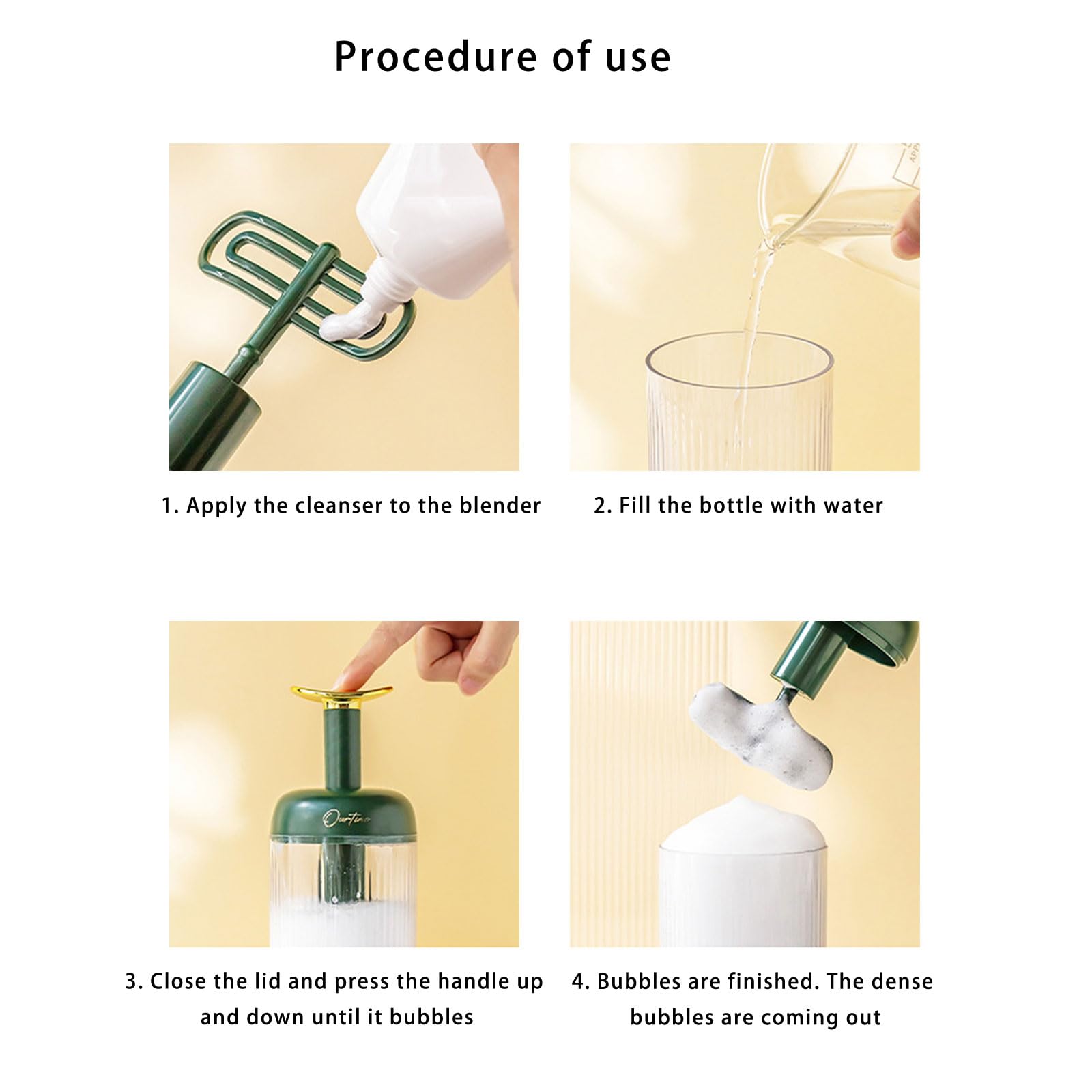 Procedure of use

1. Apply the cleanser to the blender

2. Fill the bottle with water

Ourtime

3. Close the lid and press the handle up and down until it bubbles

4. Bubbles are finished. The dense bubbles are coming out