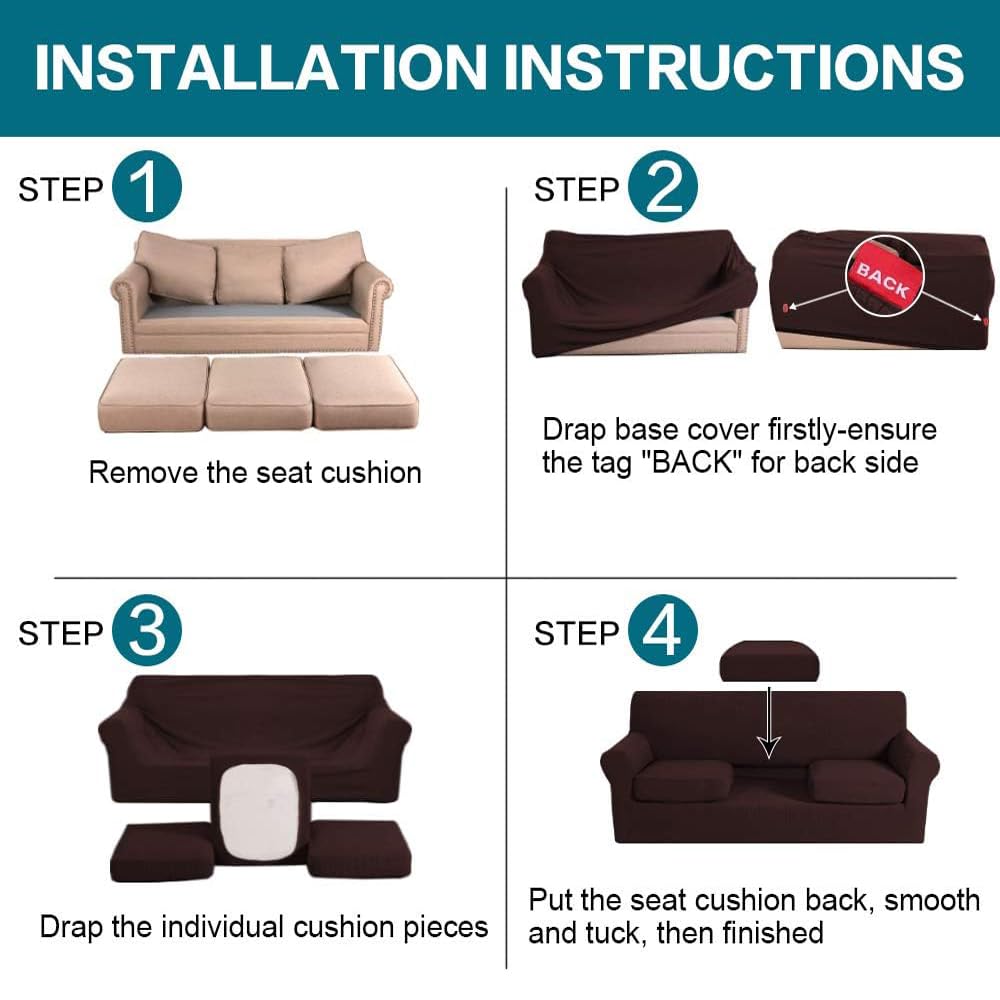 INSTALLATION INSTRUCTIONS

STEP 1

Remove the seat cushion

STEP 2

BACK

Drap base cover firstly-ensure the tag "BACK" for back side

STEP 3

Drap the individual cushion pieces

STEP 4

Put the seat cushion back, smooth and tuck, then finished