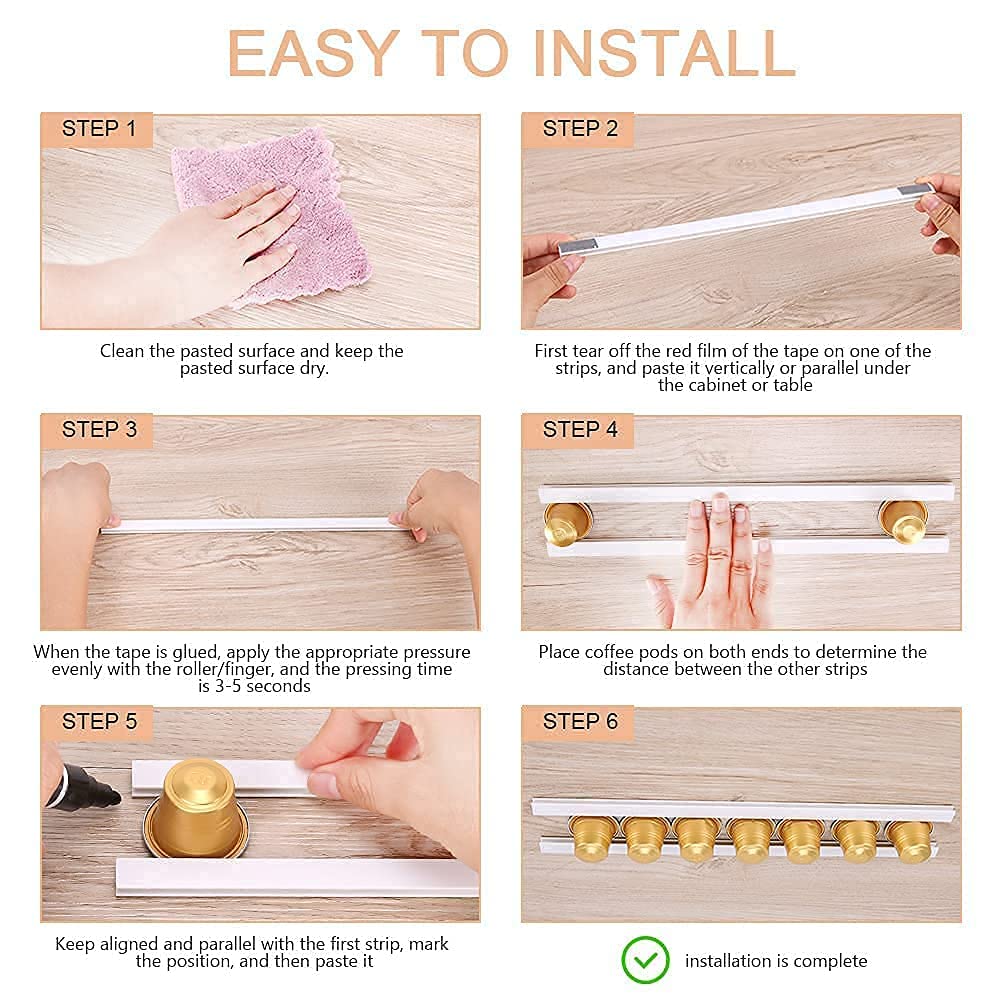 EASY TO INSTALL

STEP 1

Clean the pasted surface and keep the pasted surface dry.

STEP 2

First tear off the red film of the tape on one of the strips, and paste it vertically or parallel under the cabinet or table

STEP 3

When the tape is glued, apply the appropriate pressure evenly with the roller/finger, and the pressing time is 3-5 seconds

STEP 4

Place coffee pods on both ends to determine the distance between the other strips

STEP 5

Keep aligned and parallel with the first strip, mark the position, and then paste it

STEP 6

installation is complete