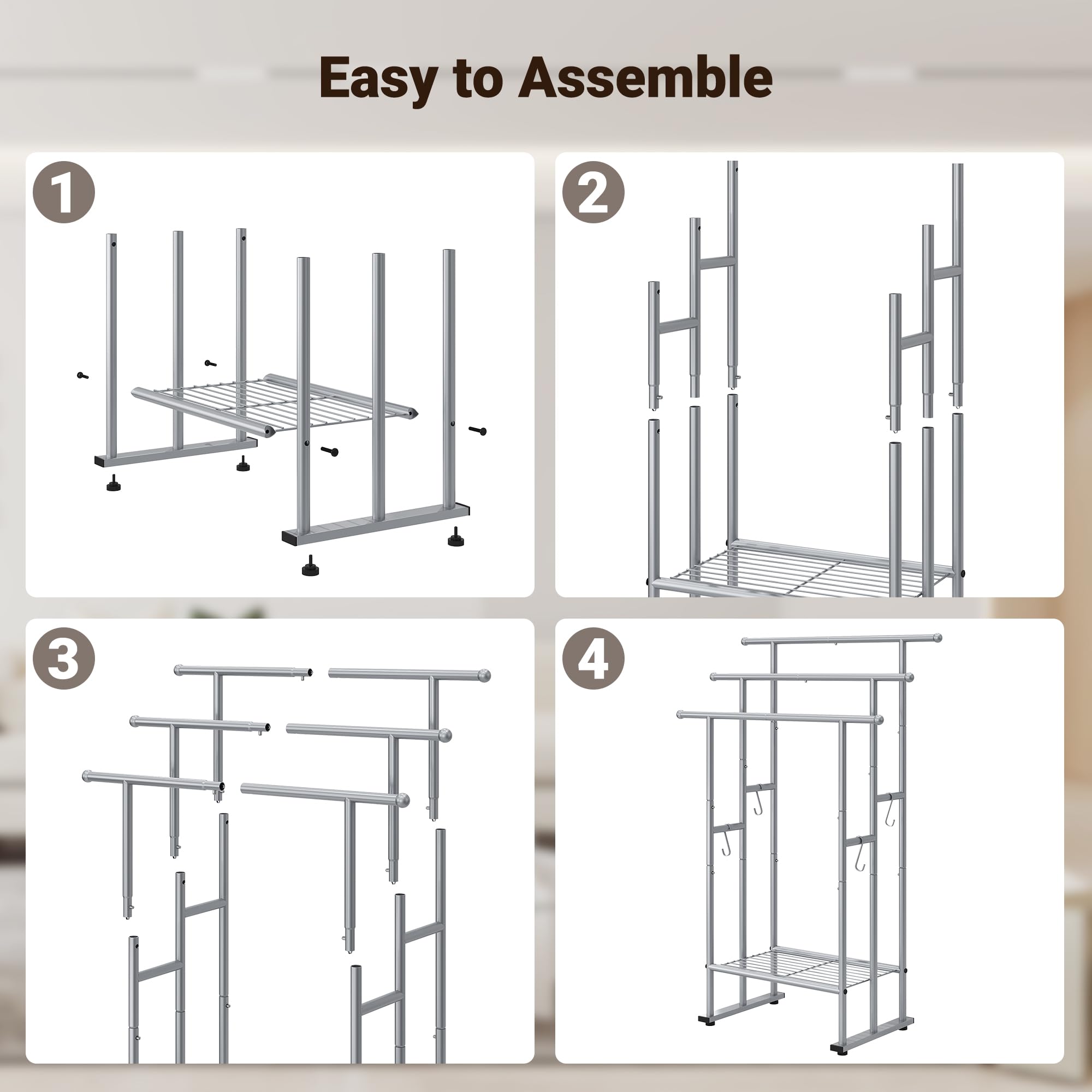 Easy to Assemble

1

2

3

4