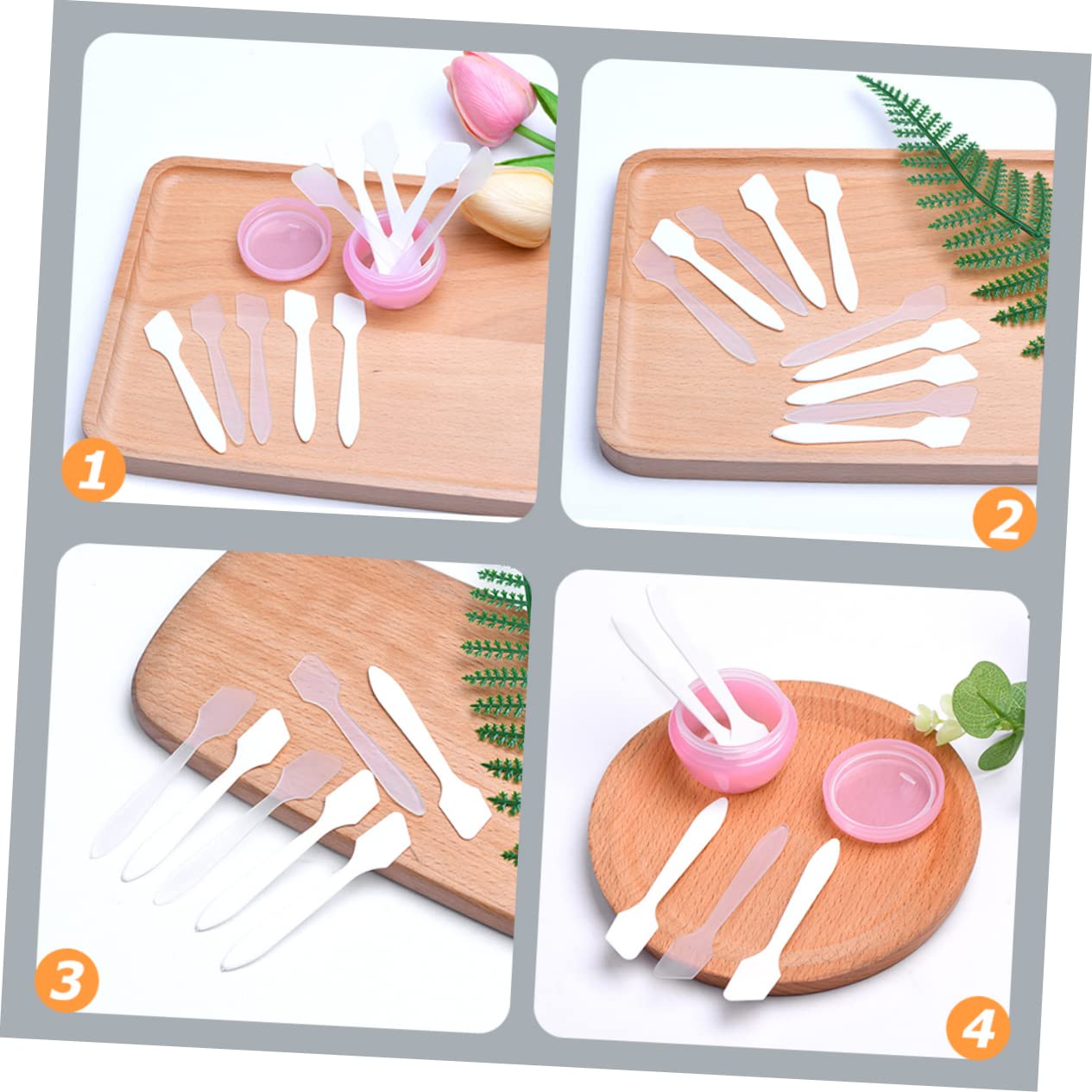 1

2

3

4