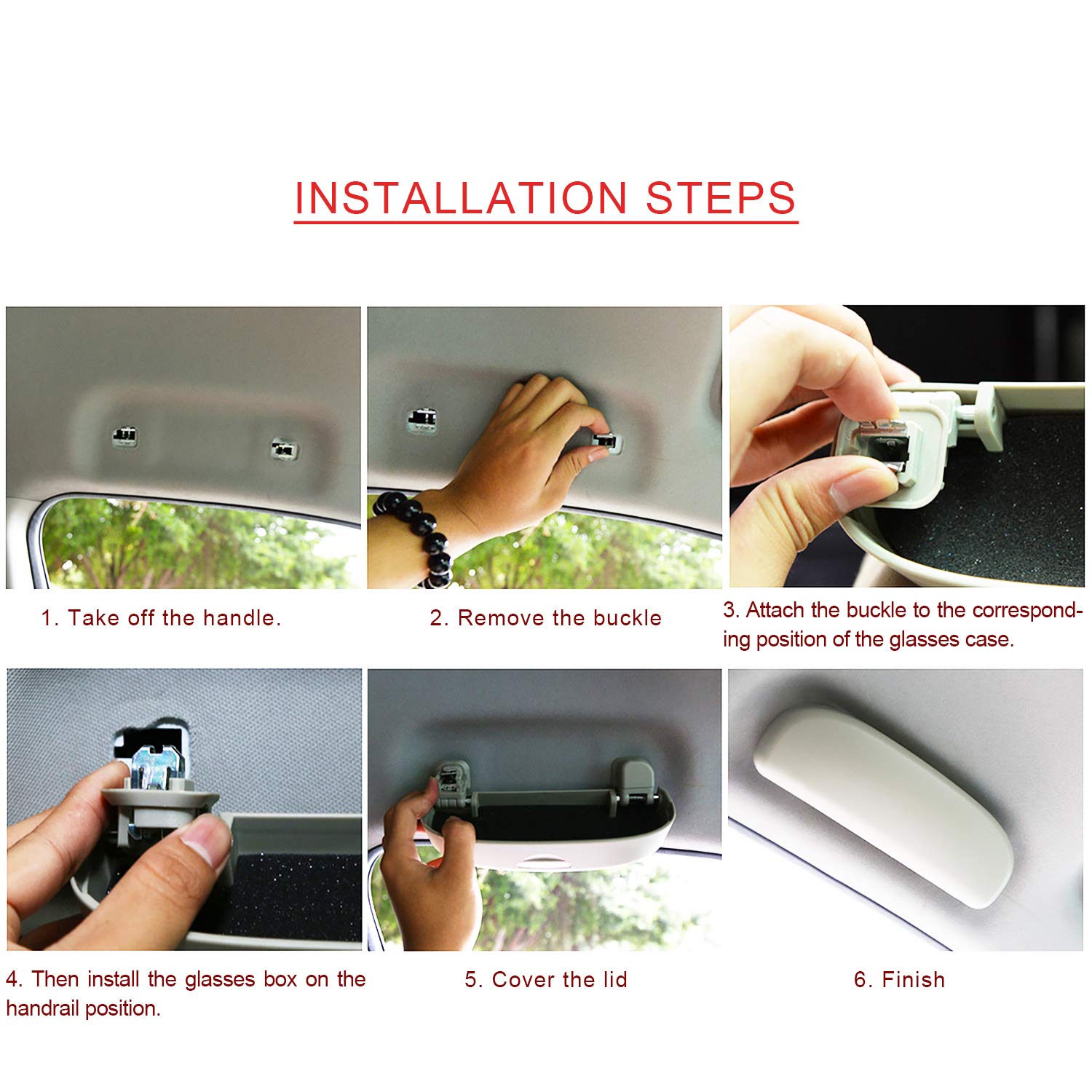 INSTALLATION STEPS

1. Take off the handle.

2. Remove the buckle

3. Attach the buckle to the corresponding position of the glasses case.

4. Then install the glasses box on the handrail position.

5. Cover the lid

6. Finish