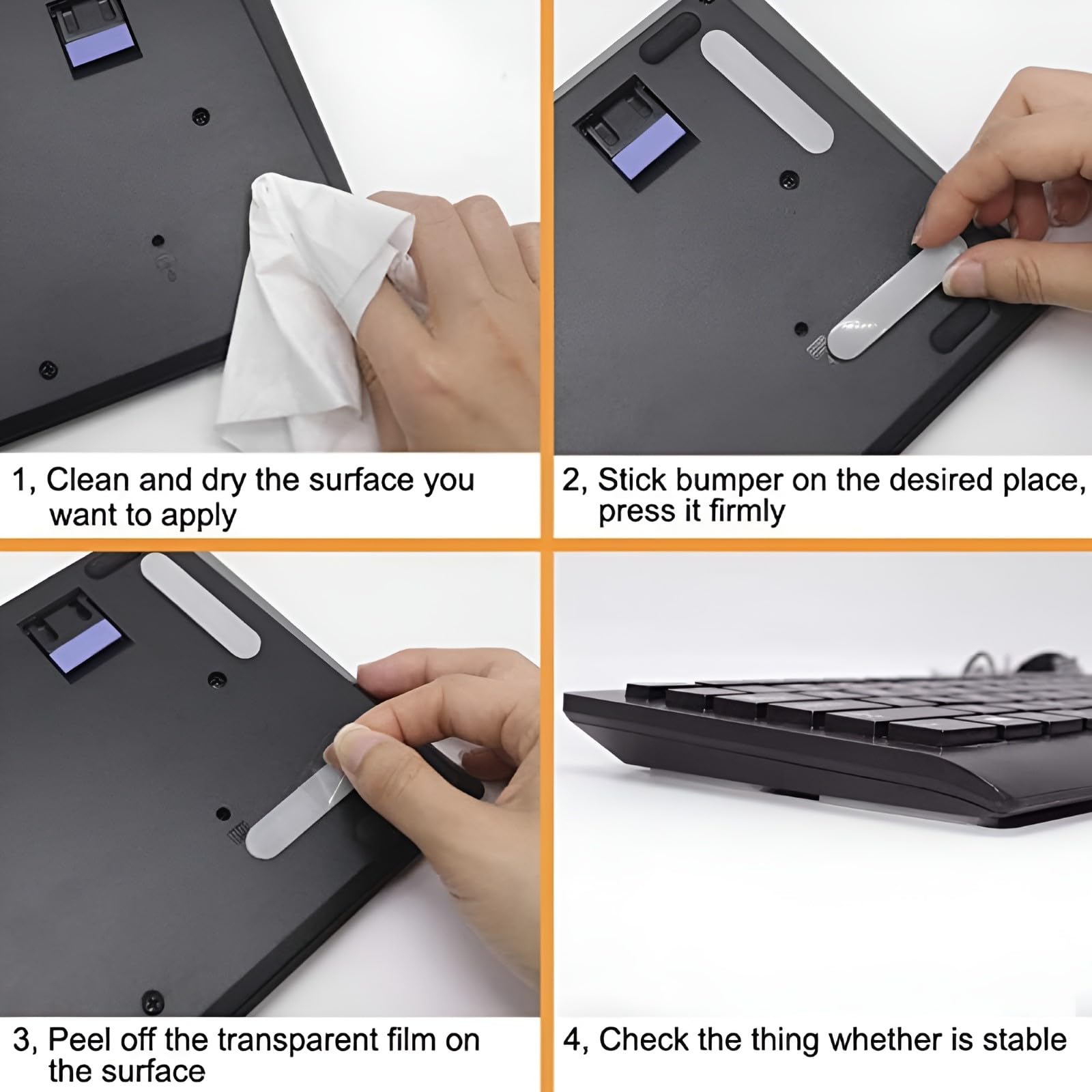 1, Clean and dry the surface you want to apply

2, Stick bumper on the desired place, press it firmly

3, Peel off the transparent film on the surface

4, Check the thing whether is stable