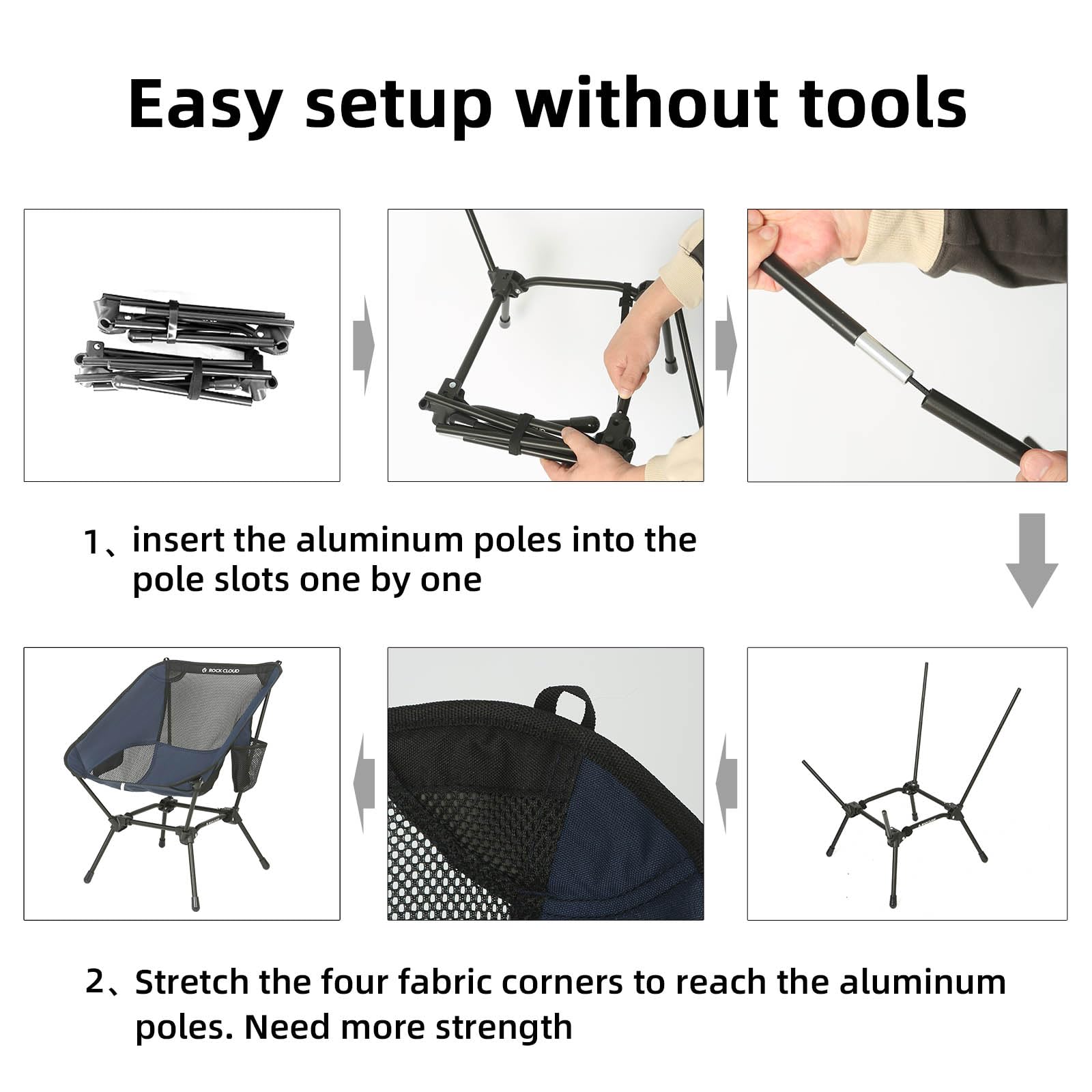 Easy setup without tools

1、insert the aluminum poles into the pole slots one by one

ROCK CLOUD

2、Stretch the four fabric corners to reach the aluminum poles. Need more strength