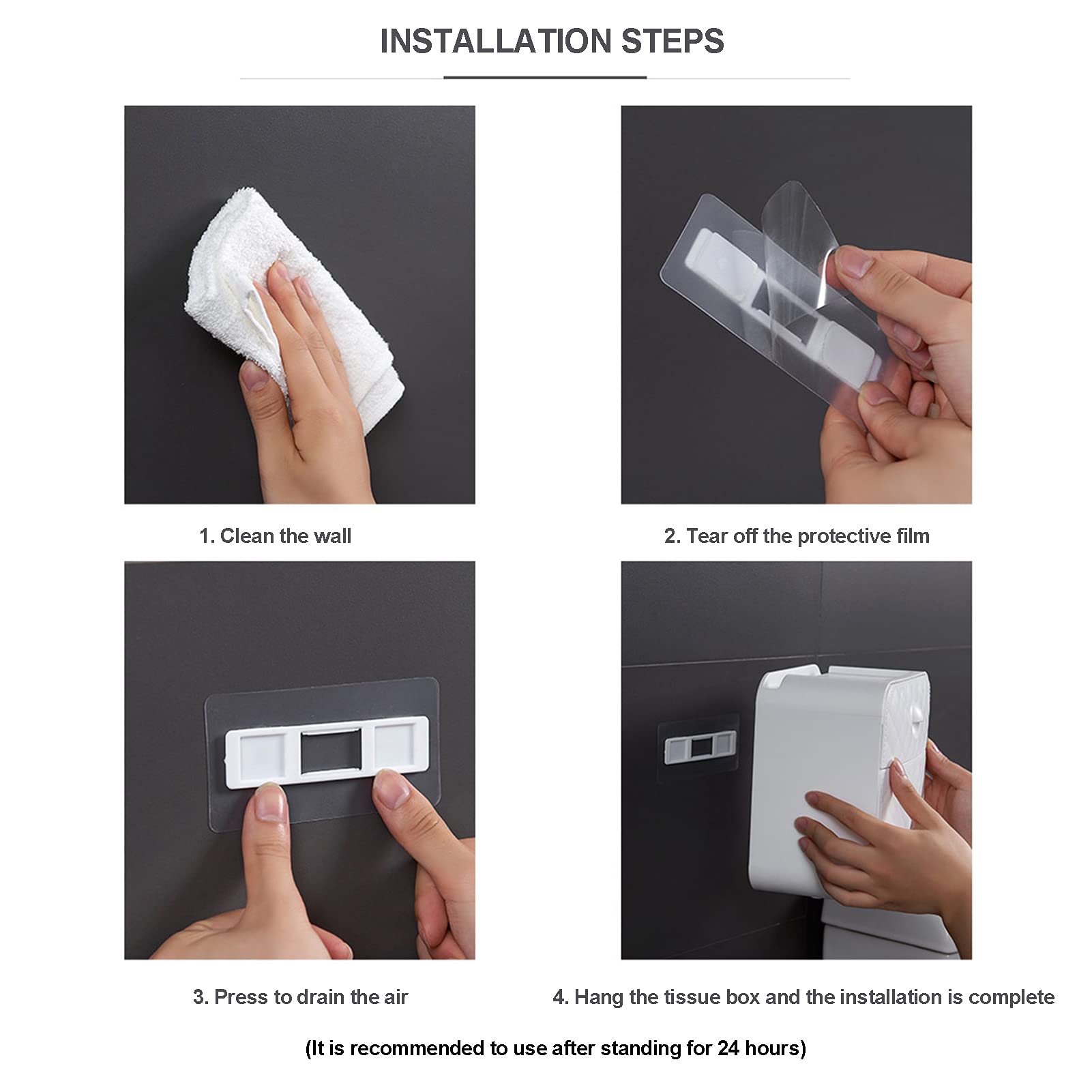 INSTALLATION STEPS

1. Clean the wall

2. Tear off the protective film

3. Press to drain the air

4. Hang the tissue box and the installation is complete

(It is recommended to use after standing for 24 hours)