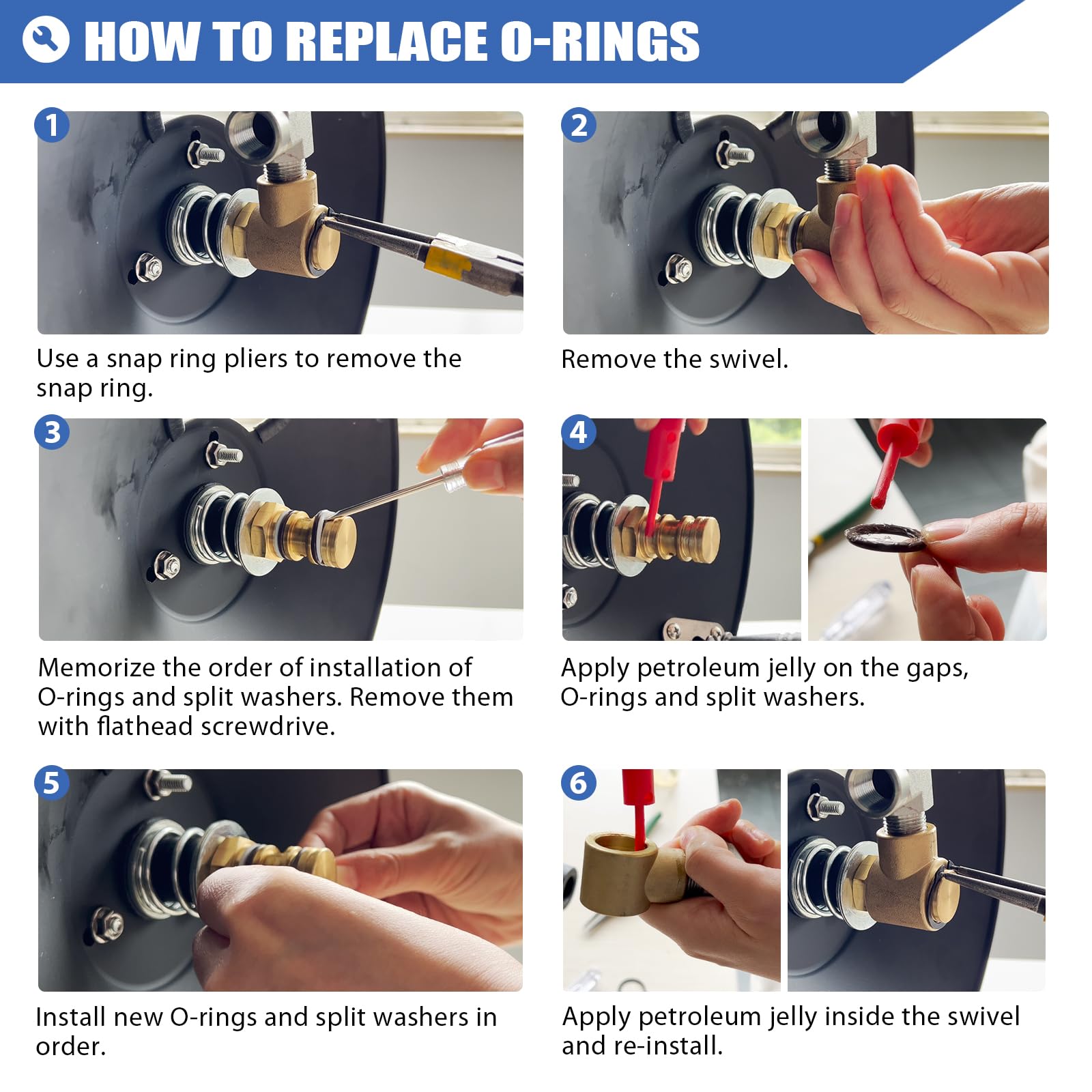 HOW TO REPLACE O-RINGS

1

Use a snap ring pliers to remove the snap ring.

2

Remove the swivel.

3

Memorize the order of installation of O-rings and split washers. Remove them with flathead screwdrive.

4

Apply petroleum jelly on the gaps, O-rings and split washers.

5

Install new O-rings and split washers in order.

6

Apply petroleum jelly inside the swivel and re-install.