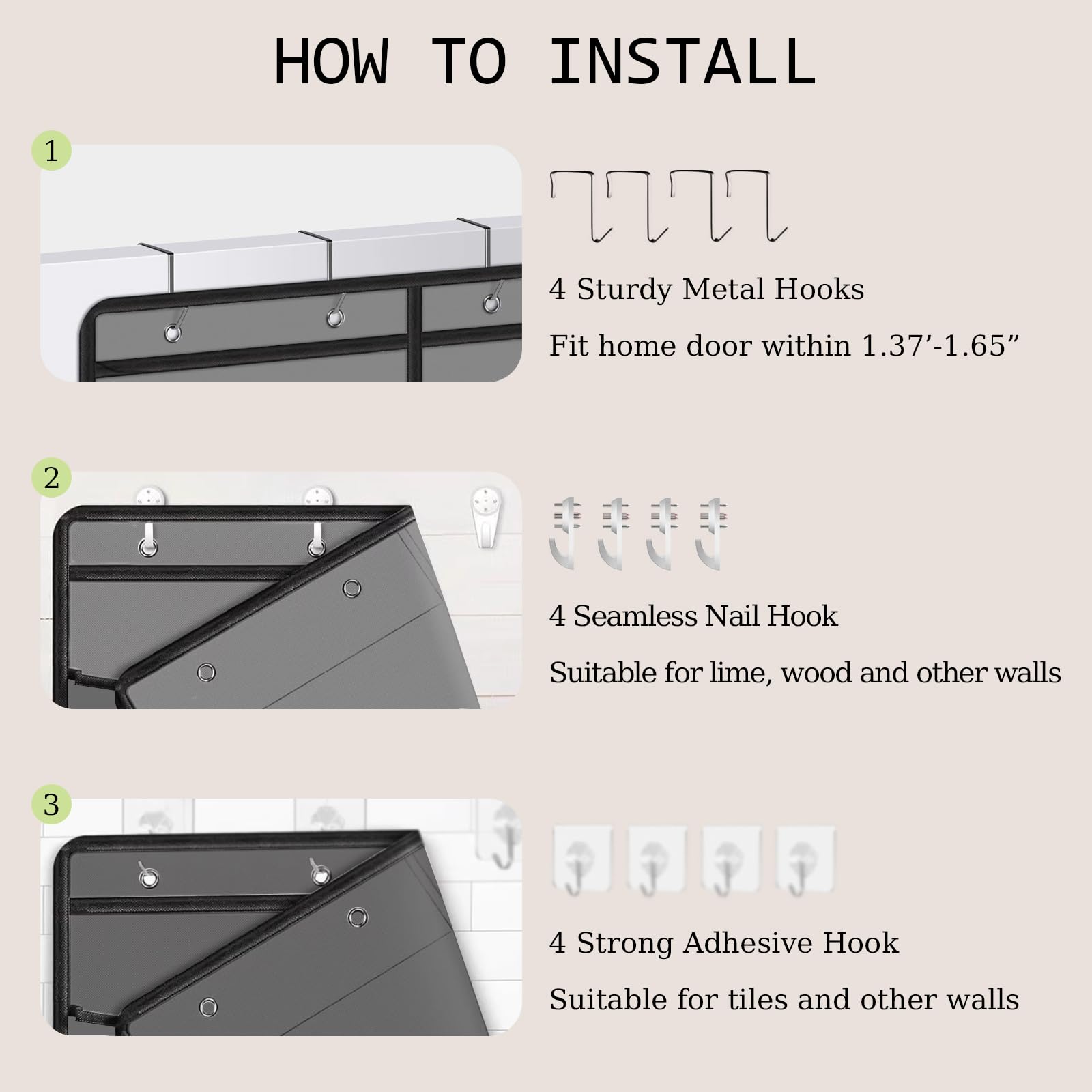 HOW TO INSTALL

1

4 Sturdy Metal Hooks

Fit home door within 1.37’-1.65”

2

4 Seamless Nail Hook

Suitable for lime, wood and other walls

3

4 Strong Adhesive Hook

Suitable for tiles and other walls