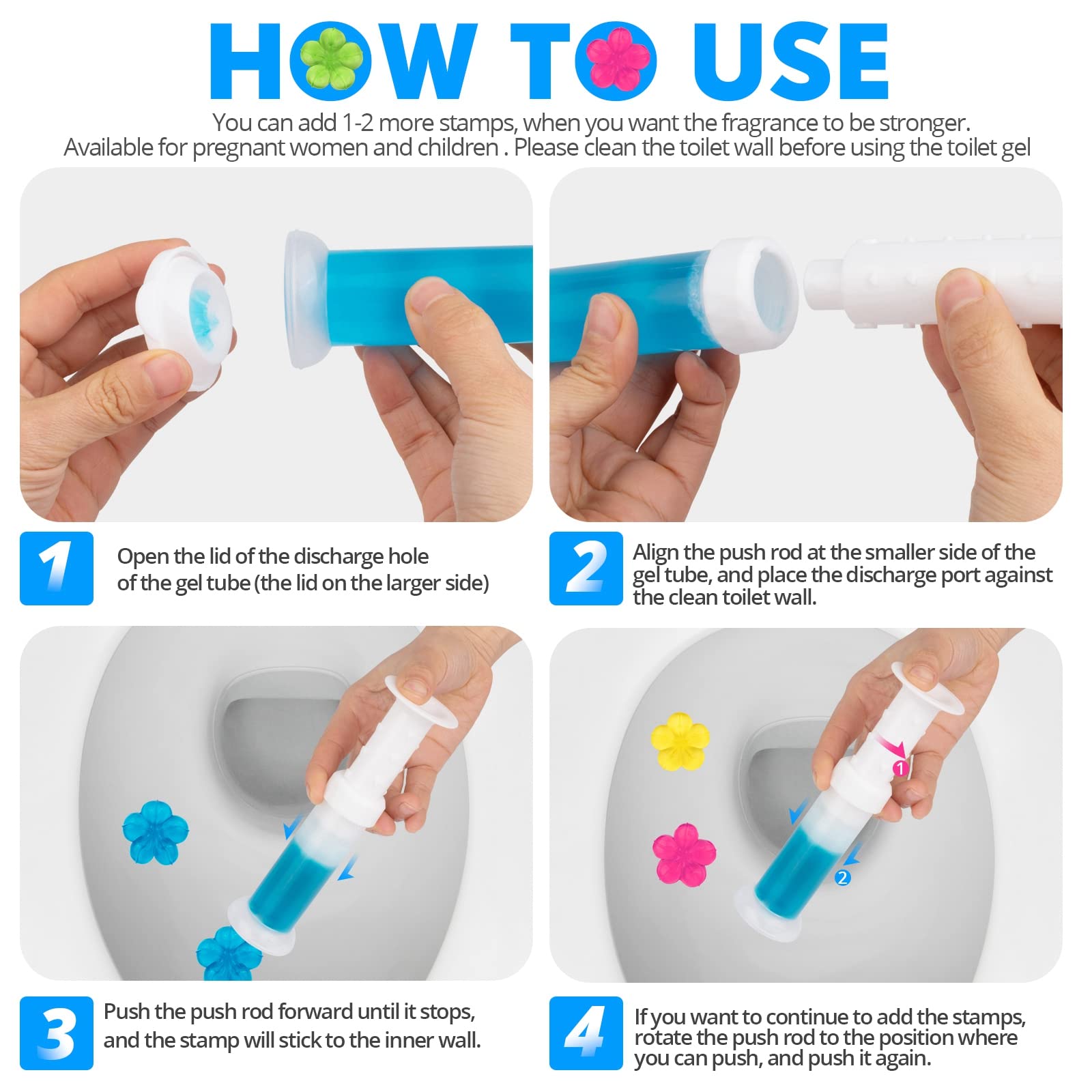 HOW TO USE

You can add 1-2 more stamps, when you want the fragrance to be stronger.
Available for pregnant women and children . Please clean the toilet wall before using the toilet gel

1
Open the lid of the discharge hole of the gel tube (the lid on the larger side)

2
Align the push rod at the smaller side of the gel tube, and place the discharge port against the clean toilet wall.

1
2

3
Push the push rod forward until it stops, and the stamp will stick to the inner wall.

4
If you want to continue to add the stamps, rotate the push rod to the position where you can push, and push it again.