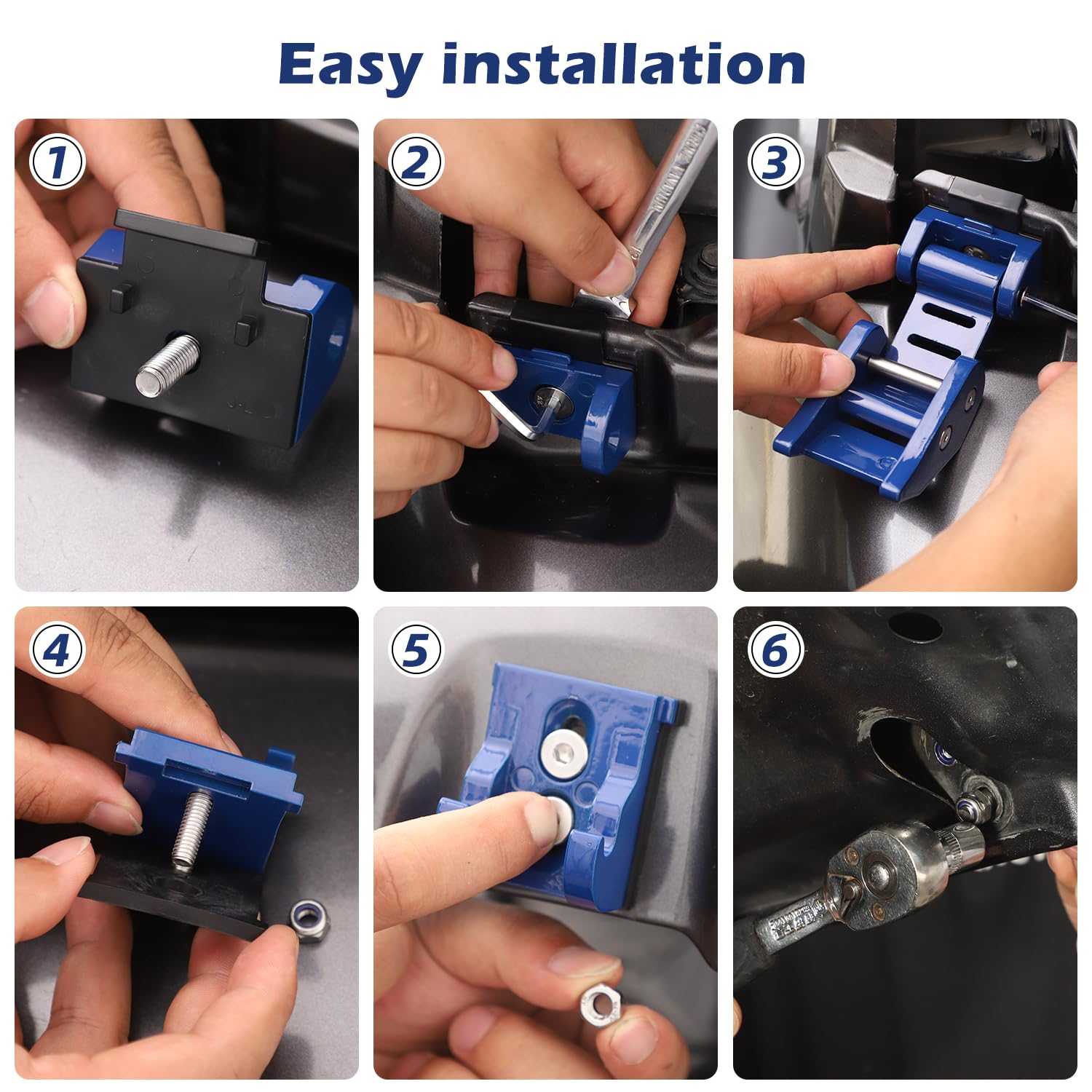 Easy installation

1

2

3

4

5

6