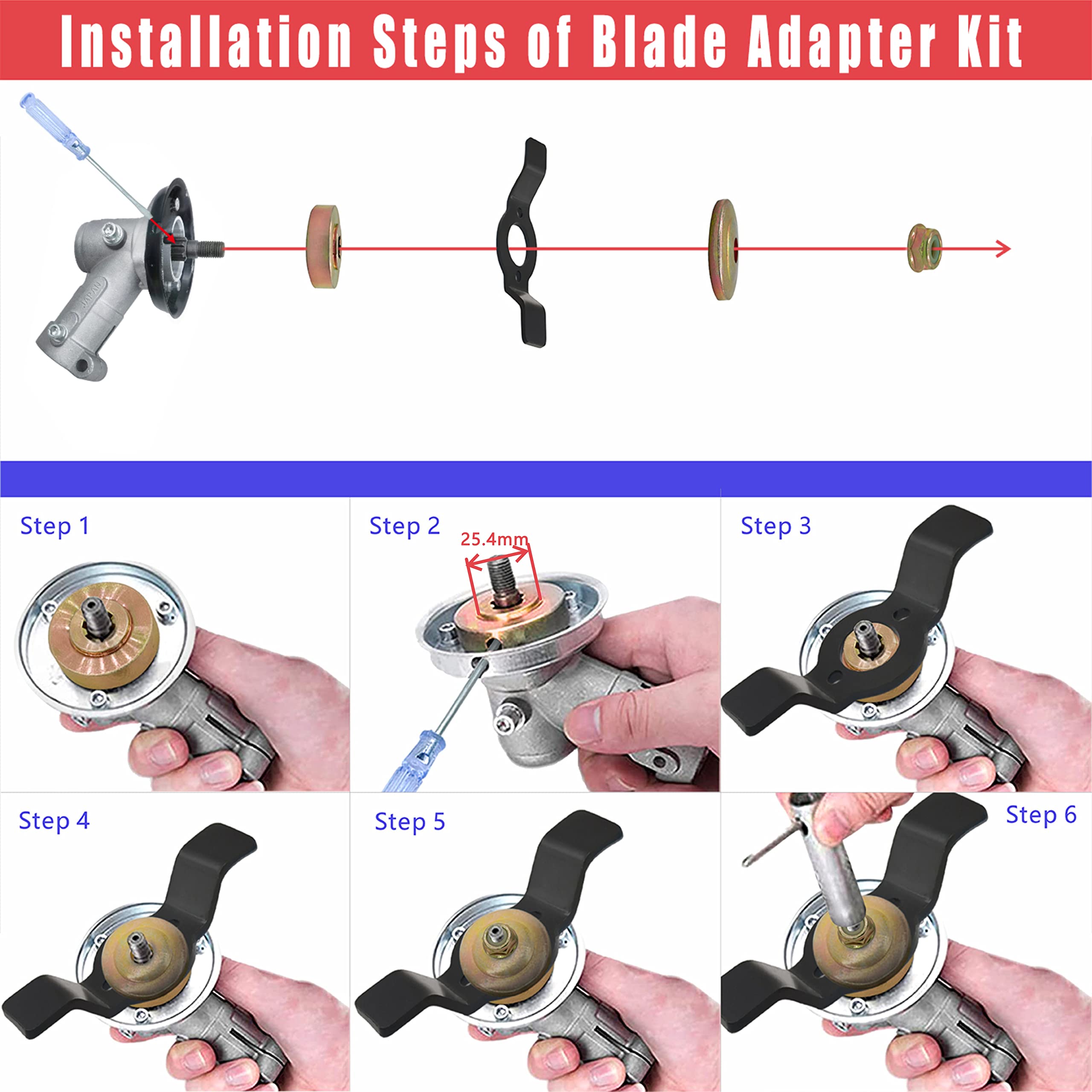 Installation Steps of Blade Adapter Kit

JAPAN

Step 1

Step 2

25.4mm

Step 3

Step 4

Step 5

Step 6