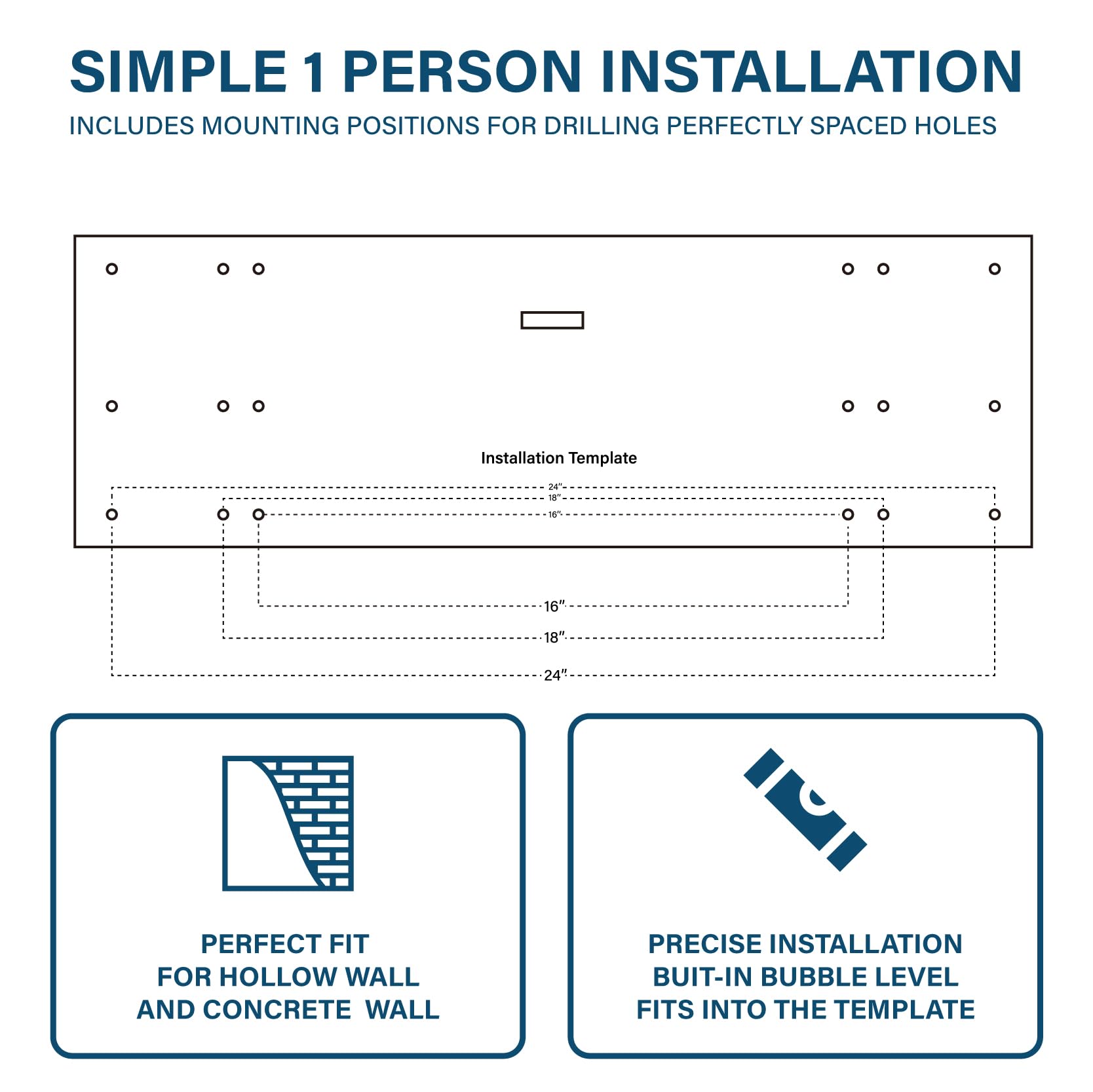 SIMPLE 1 PERSON INSTALLATION
INCLUDES MOUNTING POSITIONS FOR DRILLING PERFECTLY SPACED HOLES

Installation Template

24″
18″
16″

16″
18″
24″

PERFECT FIT
FOR HOLLOW WALL
AND CONCRETE WALL

PRECISE INSTALLATION
BUIT-IN BUBBLE LEVEL
FITS INTO THE TEMPLATE