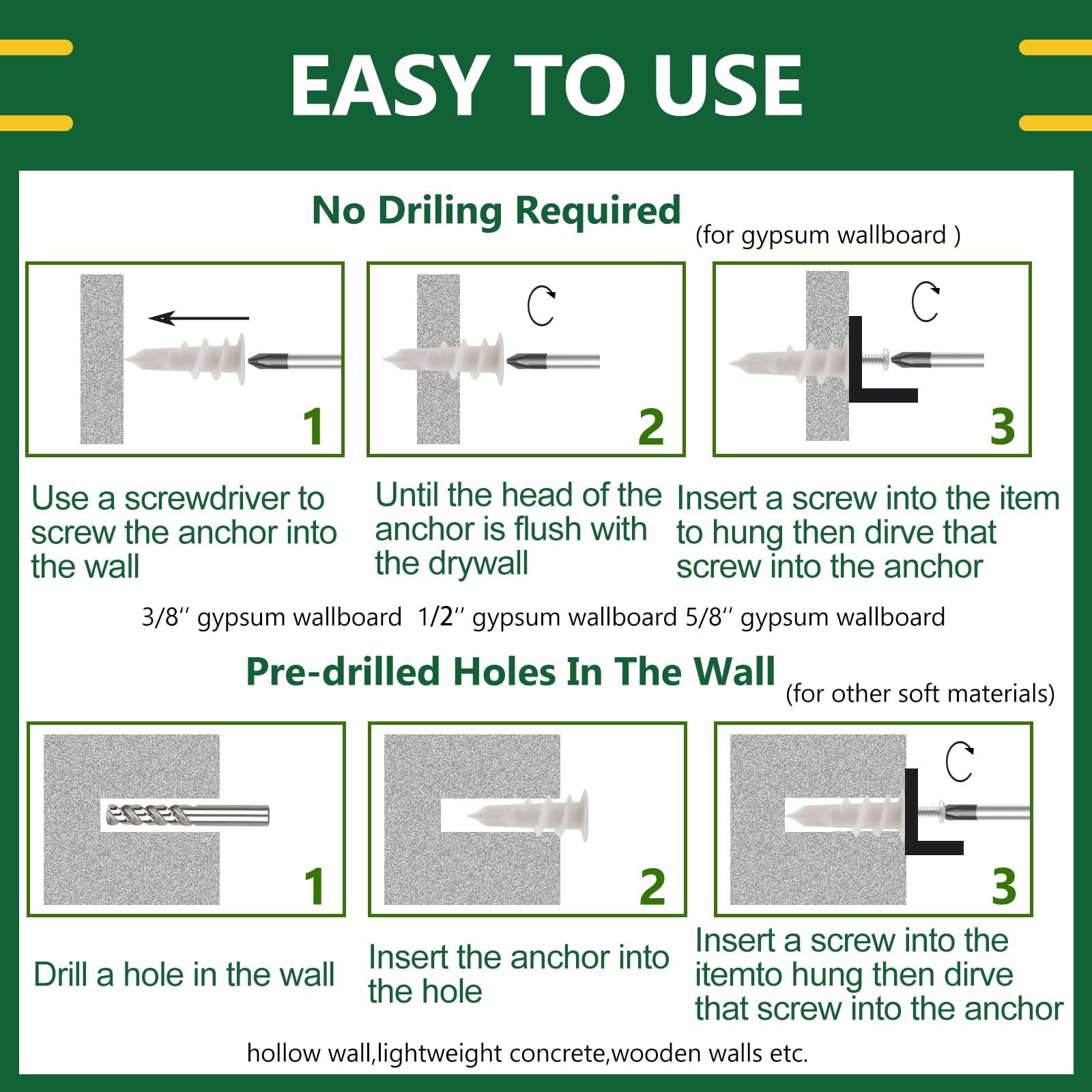 EASY TO USE

No Driling Required (for gypsum wallboard )

1

2

3

Use a screwdriver to screw the anchor into the wall

Until the head of the anchor is flush with the drywall

Insert a screw into the item to hung then dirve that screw into the anchor

3/8'' gypsum wallboard 1/2'' gypsum wallboard 5/8'' gypsum wallboard

Pre-drilled Holes In The Wall (for other soft materials)

1

2

3

Drill a hole in the wall

Insert the anchor into the hole

Insert a screw into the itemto hung then dirve that screw into the anchor

hollow wall,lightweight concrete,wooden walls etc.