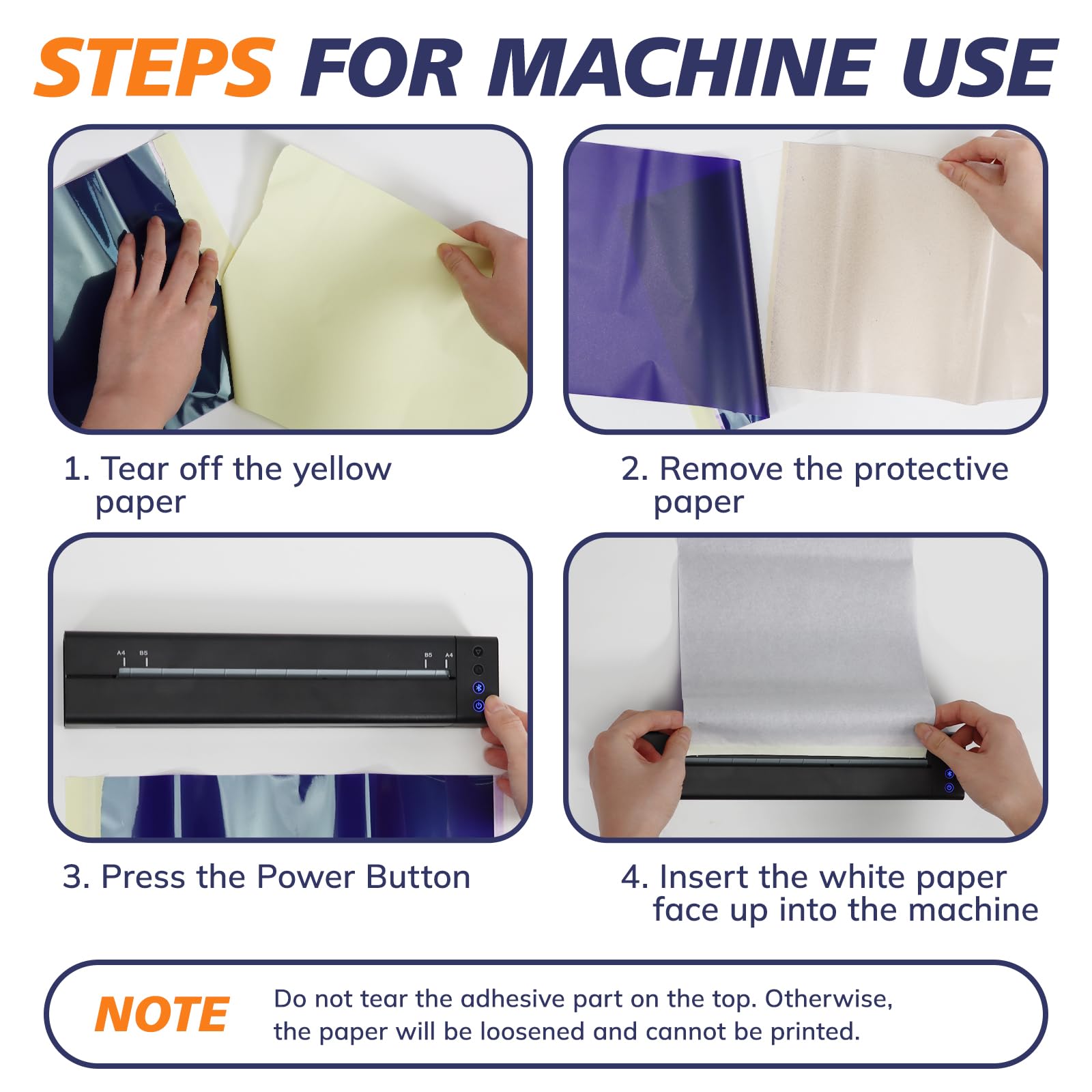 STEPS FOR MACHINE USE

1. Tear off the yellow paper

2. Remove the protective paper

A4 B5 B5 A4

3. Press the Power Button

4. Insert the white paper face up into the machine

NOTE

Do not tear the adhesive part on the top. Otherwise, the paper will be loosened and cannot be printed.