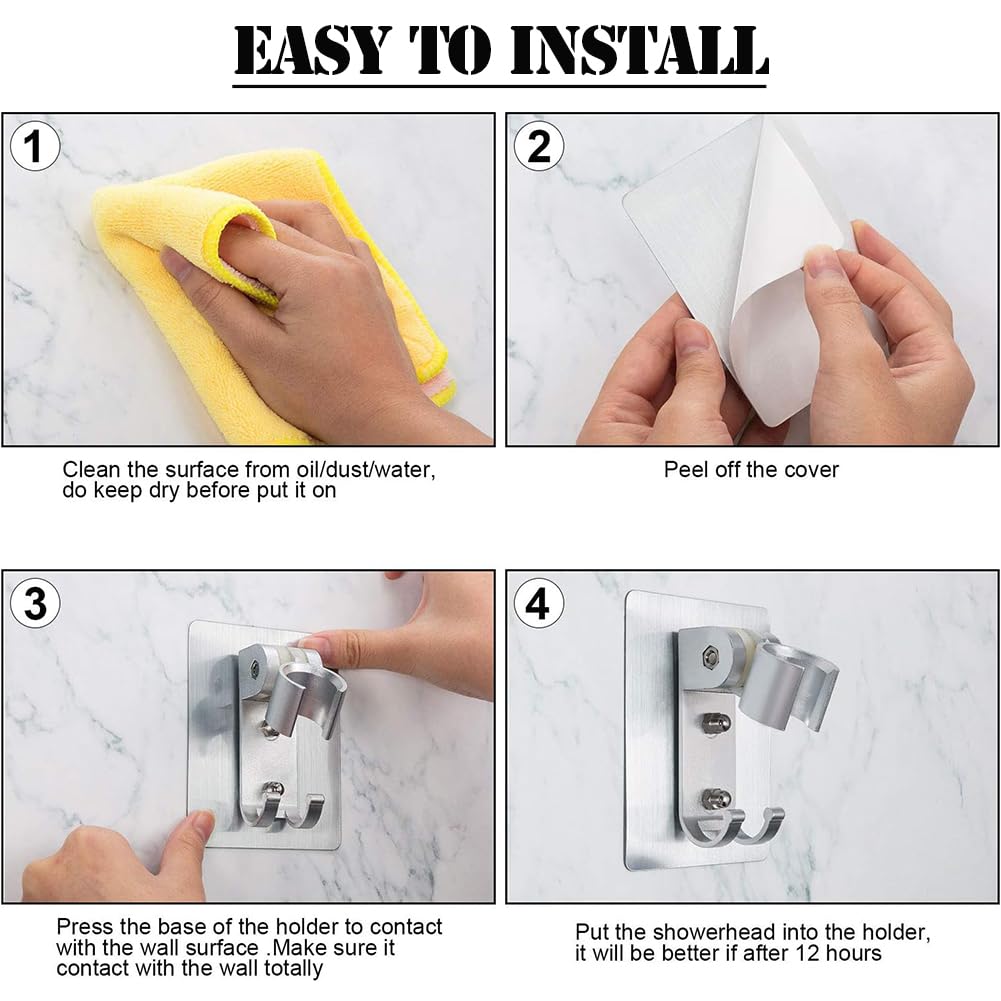 EASY TO INSTALL

1

Clean the surface from oil/dust/water, do keep dry before put it on

2

Peel off the cover

3

Press the base of the holder to contact with the wall surface .Make sure it contact with the wall totally

4

Put the showerhead into the holder, it will be better if after 12 hours