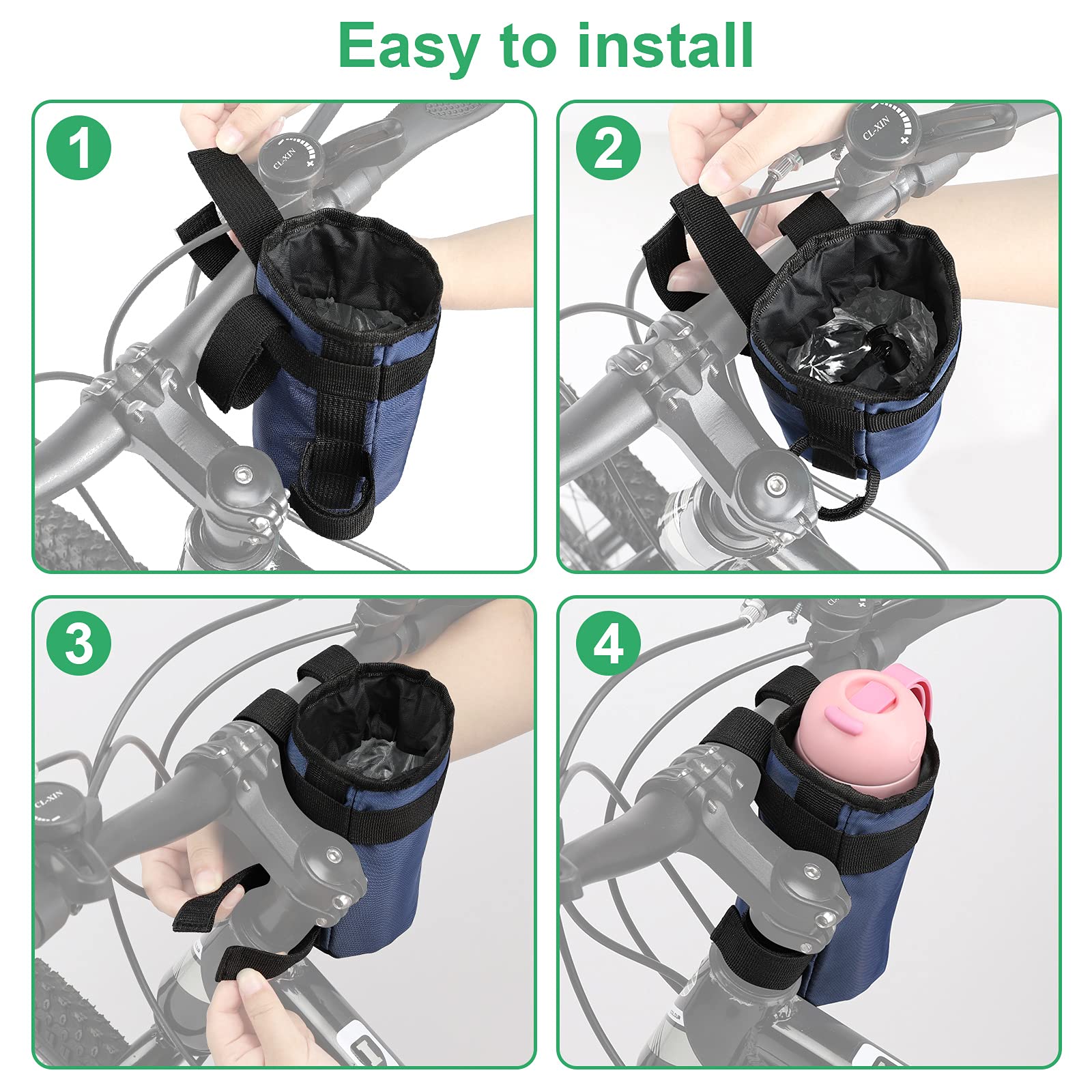 Easy to install

1

CL-XIN

2

CL-XIN

3

CL-XIN

4