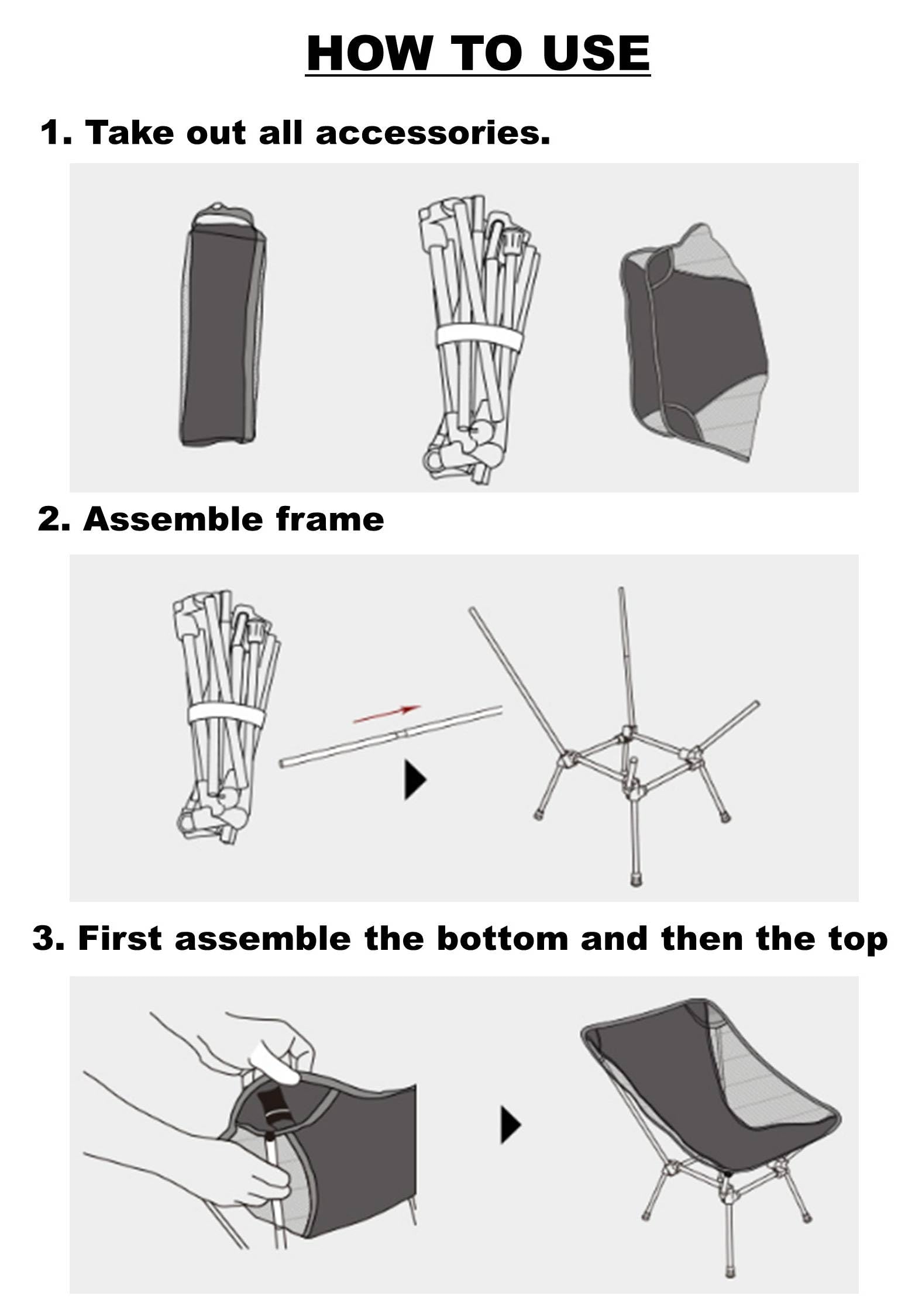 HOW TO USE

1. Take out all accessories.

2. Assemble frame

3. First assemble the bottom and then the top