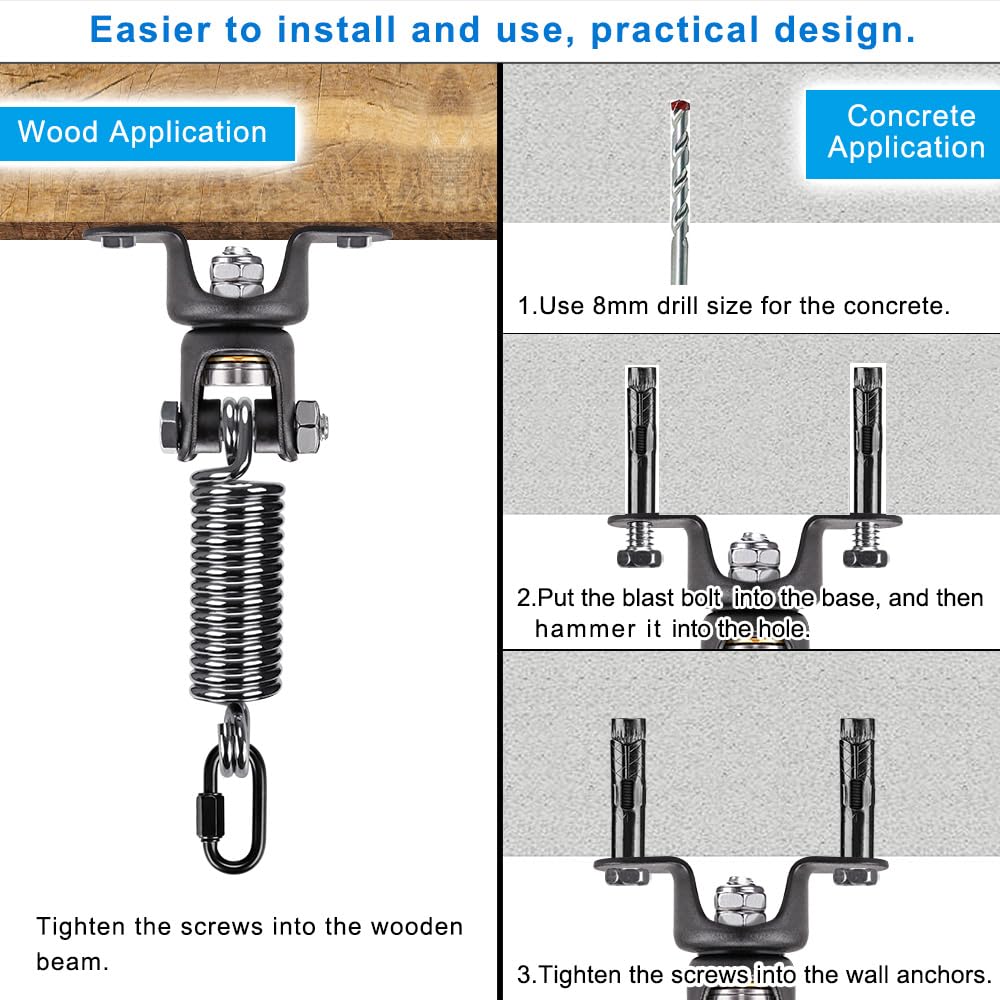 Easier to install and use, practical design.

Wood Application

Tighten the screws into the wooden beam.

Concrete Application

1.Use 8mm drill size for the concrete.

2.Put the blast bolt into the base, and then hammer it into the hole.

3.Tighten the screws into the wall anchors.