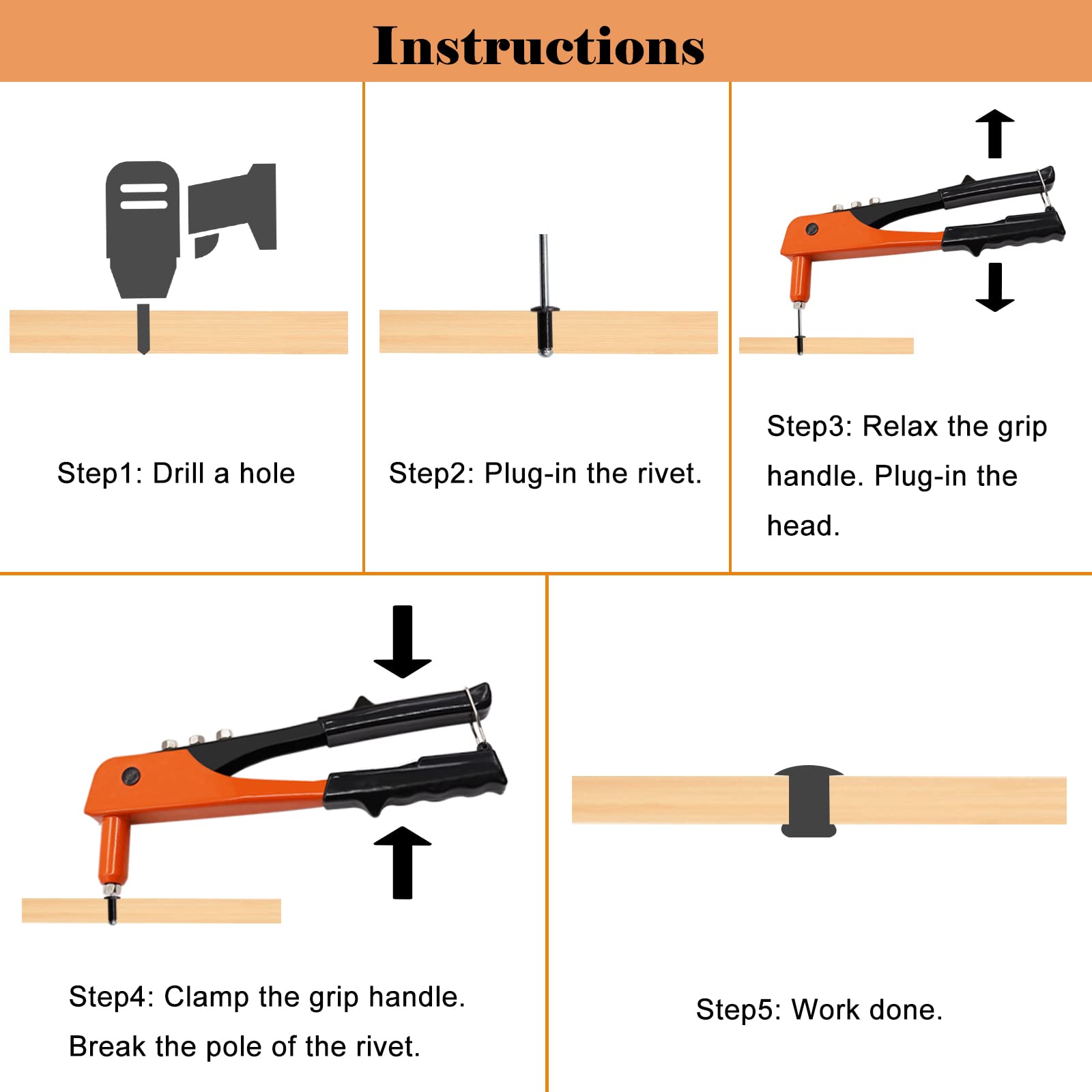 Instructions

Step1: Drill a hole

Step2: Plug-in the rivet.

Step3: Relax the grip handle. Plug-in the head.

Step4: Clamp the grip handle. Break the pole of the rivet.

Step5: Work done.